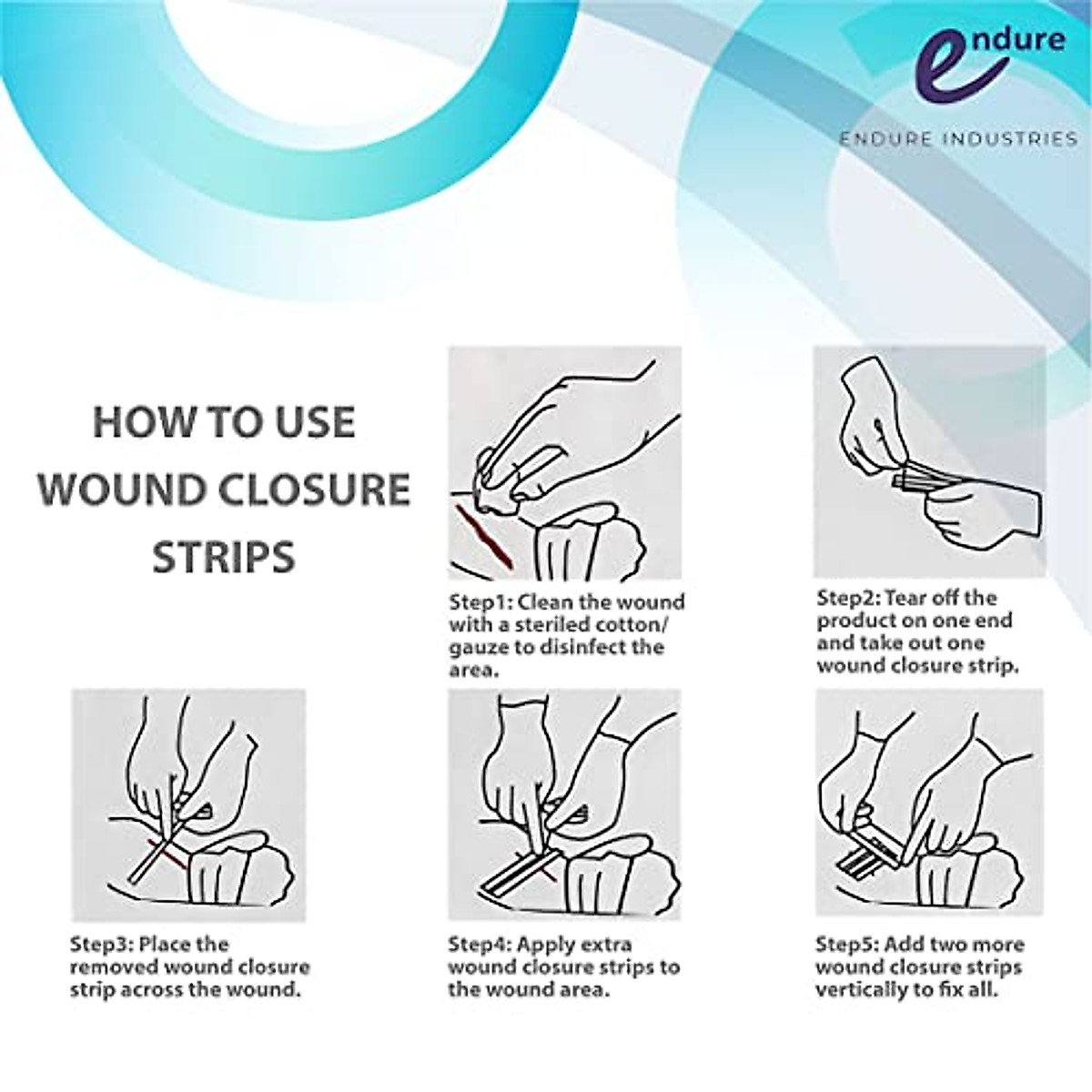 endure

ENDURE INDUSTRIES

HOW TO USE WOUND CLOSURE STRIPS

Step1: Clean the wound with a steriled cotton/ gauze to disinfect the area.

Step2: Tear off the product on one end and take out one wound closure strip.

Step3: Place the removed wound closure strip across the wound.

Step4: Apply extra wound closure strips to the wound area.

Step5: Add two more wound closure strips vertically to fix all.