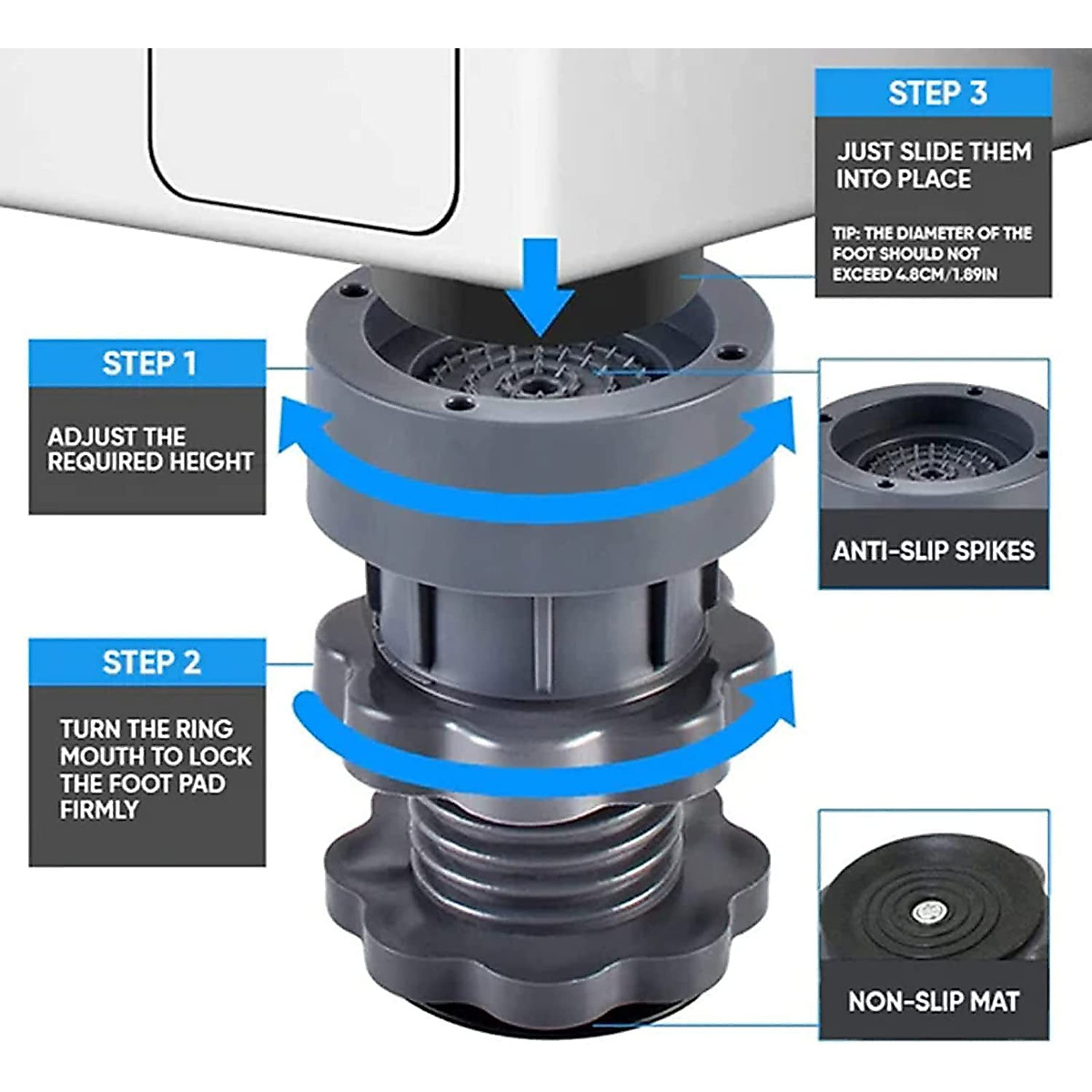 STEP 3

JUST SLIDE THEM INTO PLACE

TIP: THE DIAMETER OF THE FOOT SHOULD NOT EXCEED 4.8CM/1.89IN

STEP 1

ADJUST THE REQUIRED HEIGHT

ANTI-SLIP SPIKES

STEP 2

TURN THE RING MOUTH TO LOCK THE FOOT PAD FIRMLY

NON-SLIP MAT