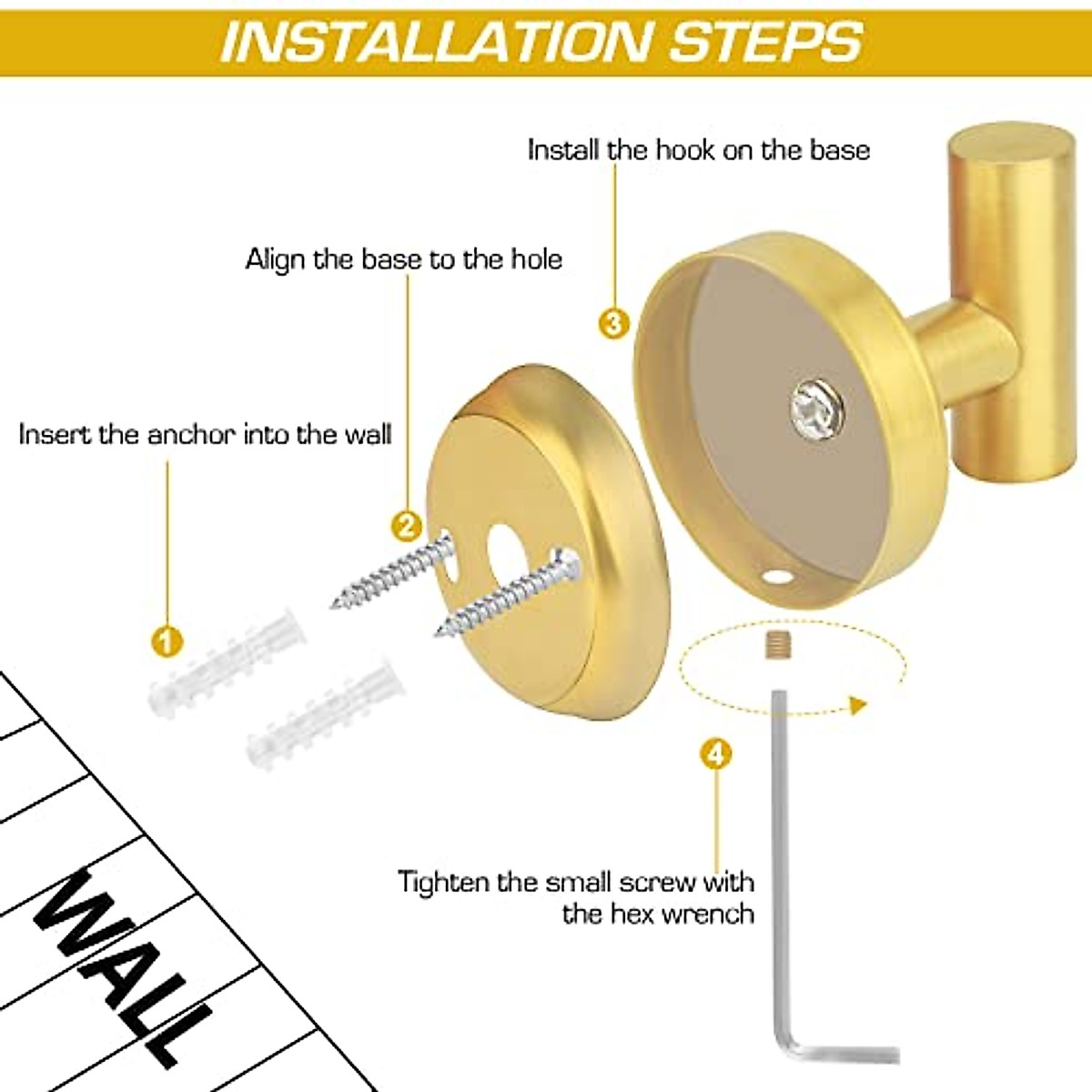 INSTALLATION STEPS

Install the hook on the base

Align the base to the hole

3

Insert the anchor into the wall

2

1

4

Tighten the small screw with the hex wrench

WALL