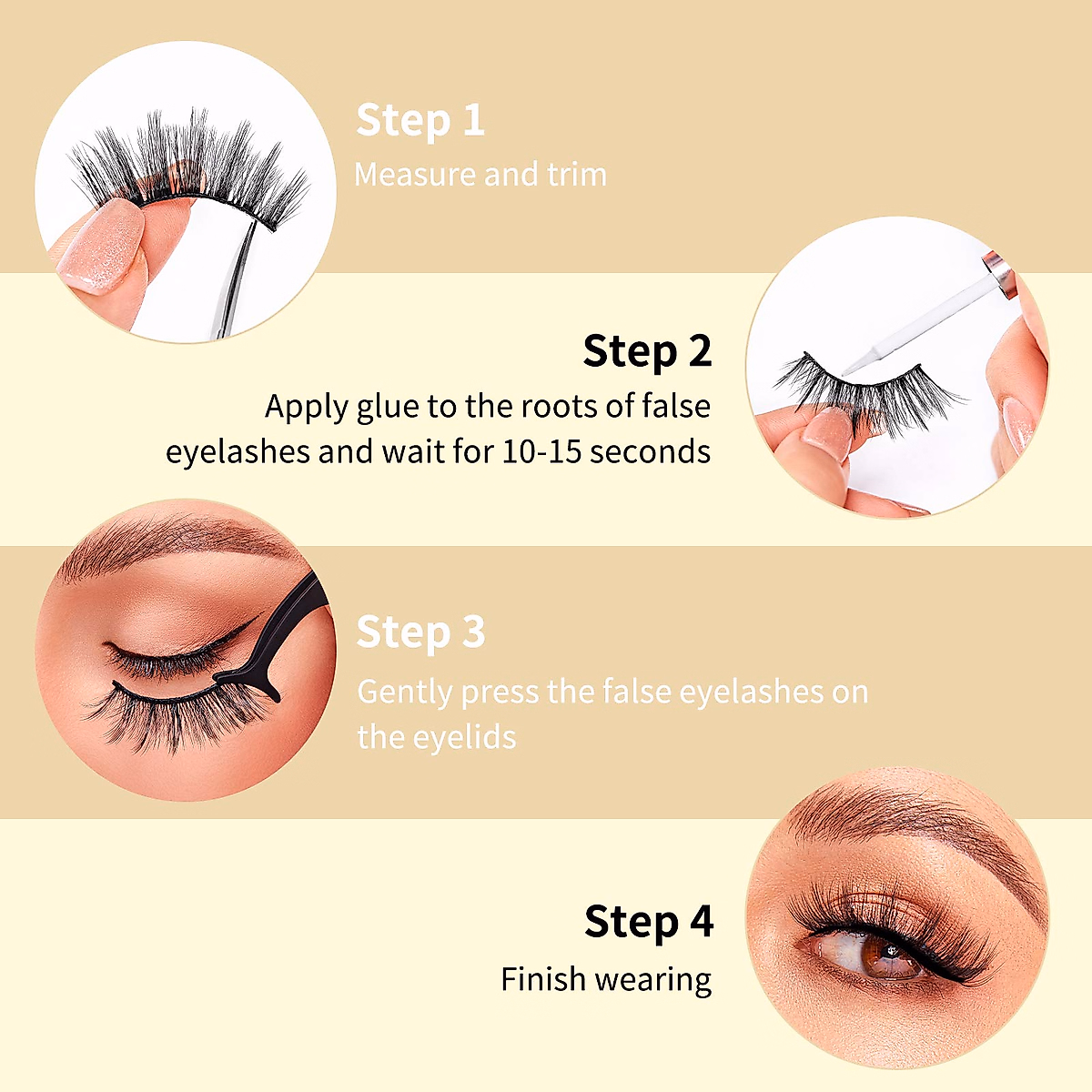 Step 1
Measure and trim

Step 2
Apply glue to the roots of false eyelashes and wait for 10-15 seconds

Step 3
Gently press the false eyelashes on the eyelids

Step 4
Finish wearing