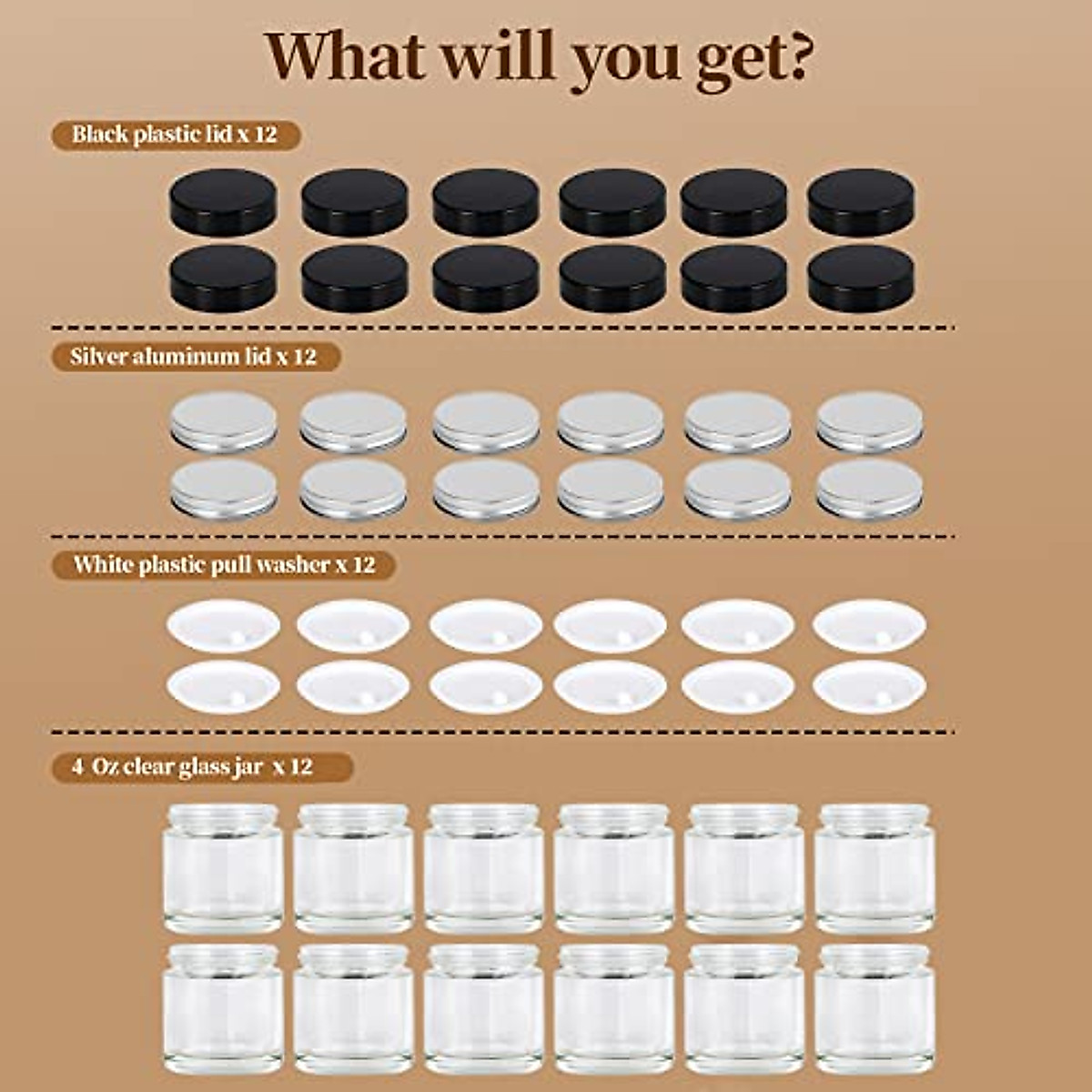 What will you get?

Black plastic lid x 12

Silver aluminum lid x 12

White plastic pull washer x 12

4 Oz clear glass jar x 12