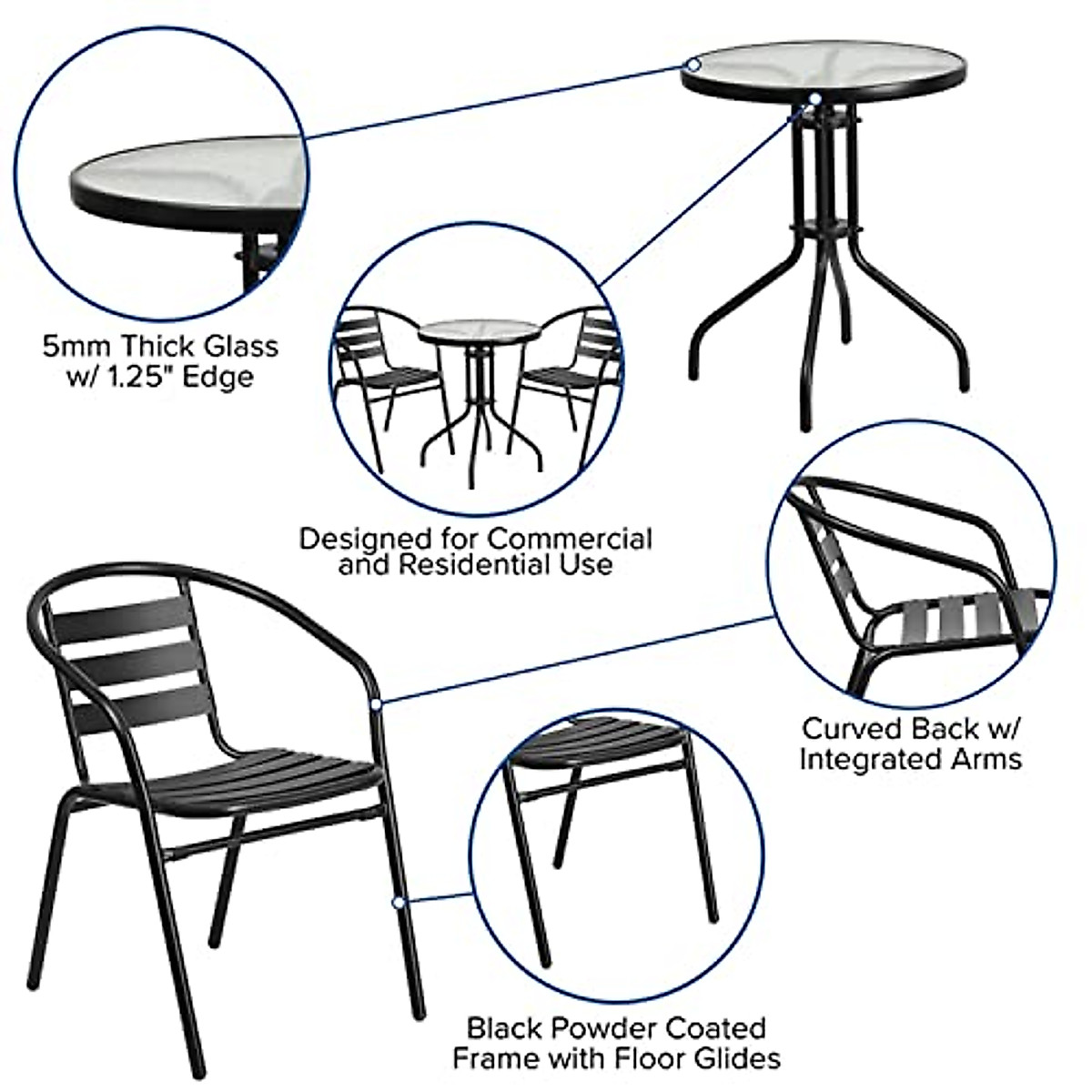 5mm Thick Glass w/ 1.25" Edge

Designed for Commercial and Residential Use

Curved Back w/ Integrated Arms

Black Powder Coated Frame with Floor Glides