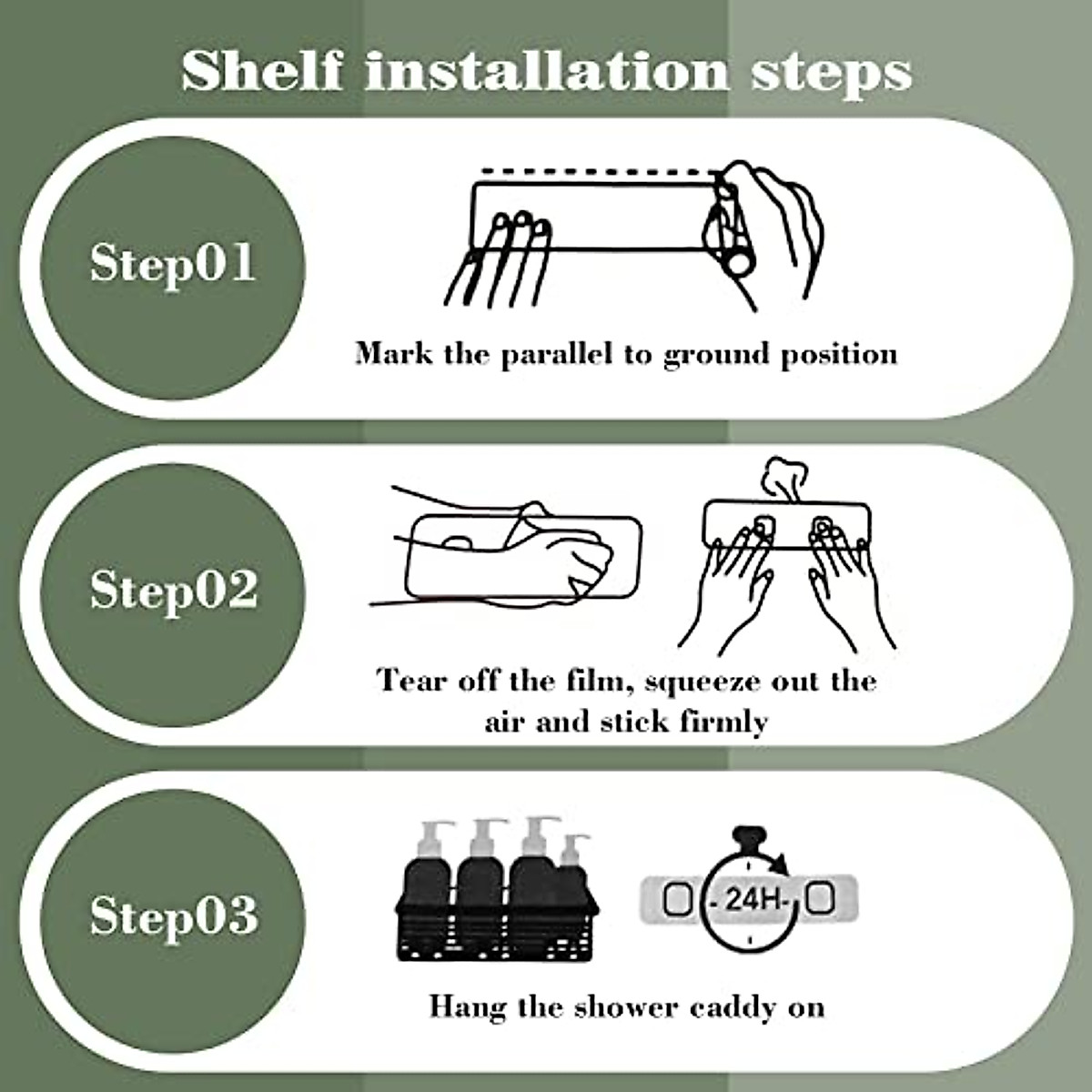 Shelf installation steps

Step01

Mark the parallel to ground position

Step02

Tear off the film, squeeze out the air and stick firmly

Step03

24H

Hang the shower caddy on