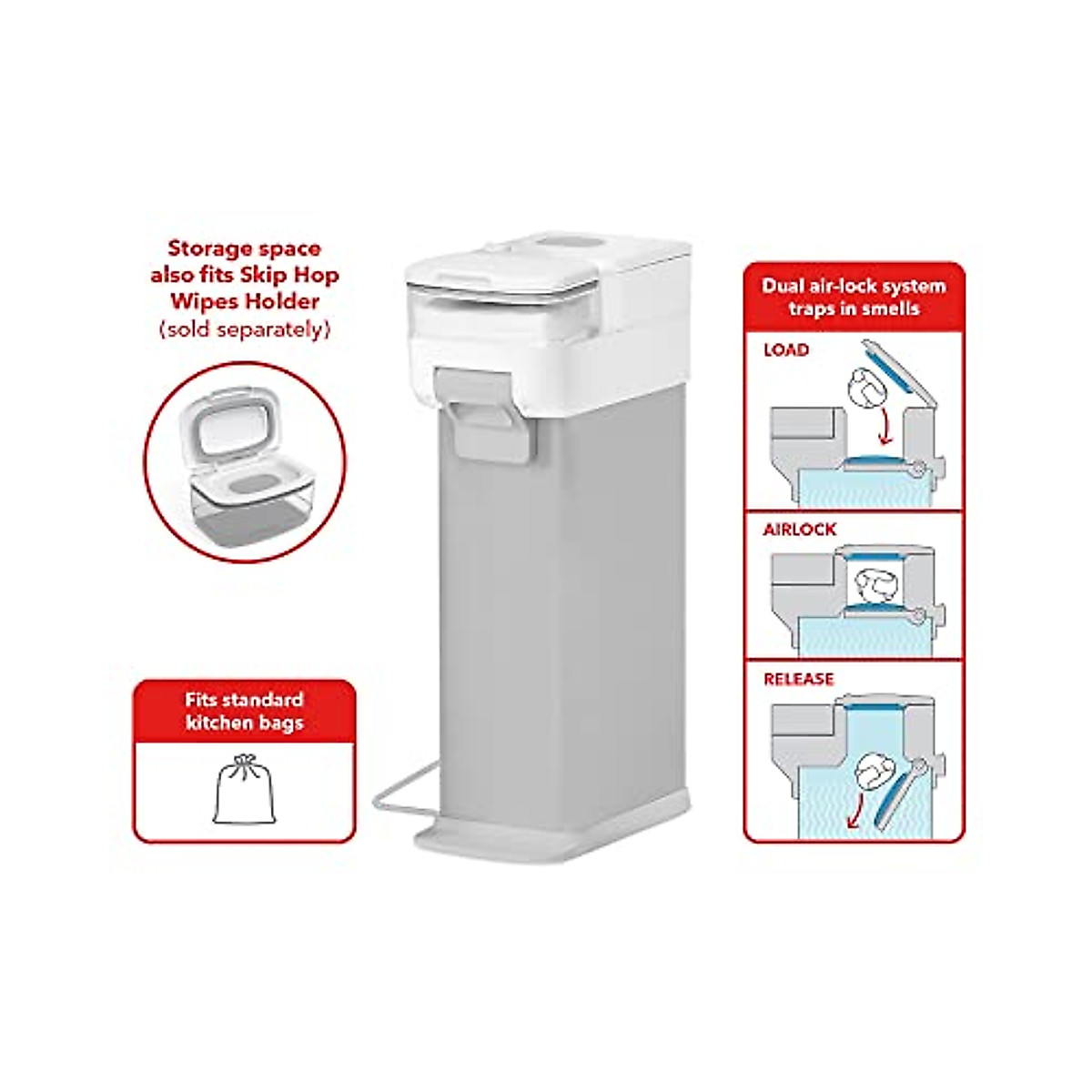 Storage space also fits Skip Hop Wipes Holder (sold separately)

Fits standard kitchen bags

Dual air-lock system traps in smells

LOAD

AIRLOCK

RELEASE