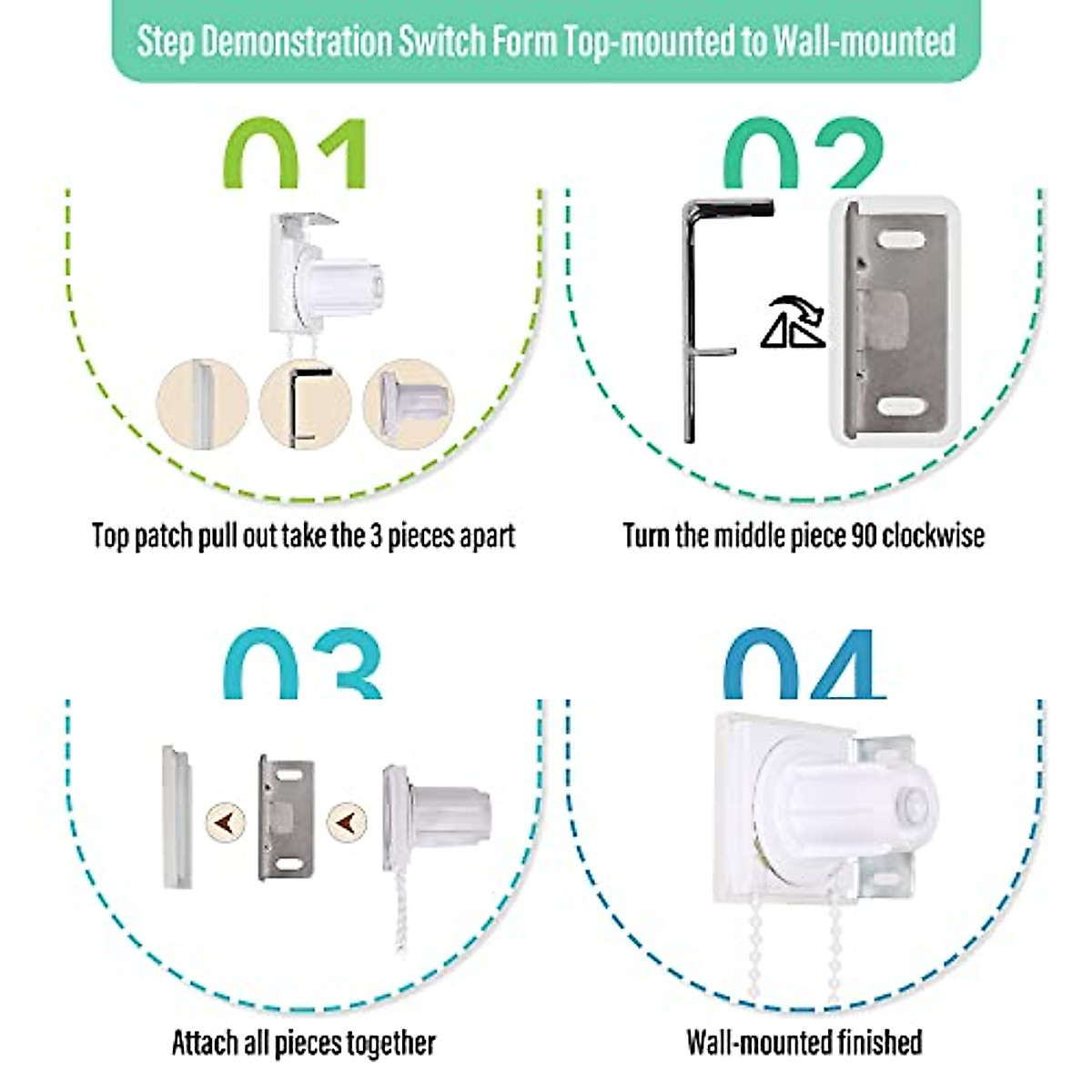 Step Demonstration Switch Form Top-mounted to Wall-mounted

01

Top patch pull out take the 3 pieces apart

02

Turn the middle piece 90 clockwise

03

Attach all pieces together

04

Wall-mounted finished