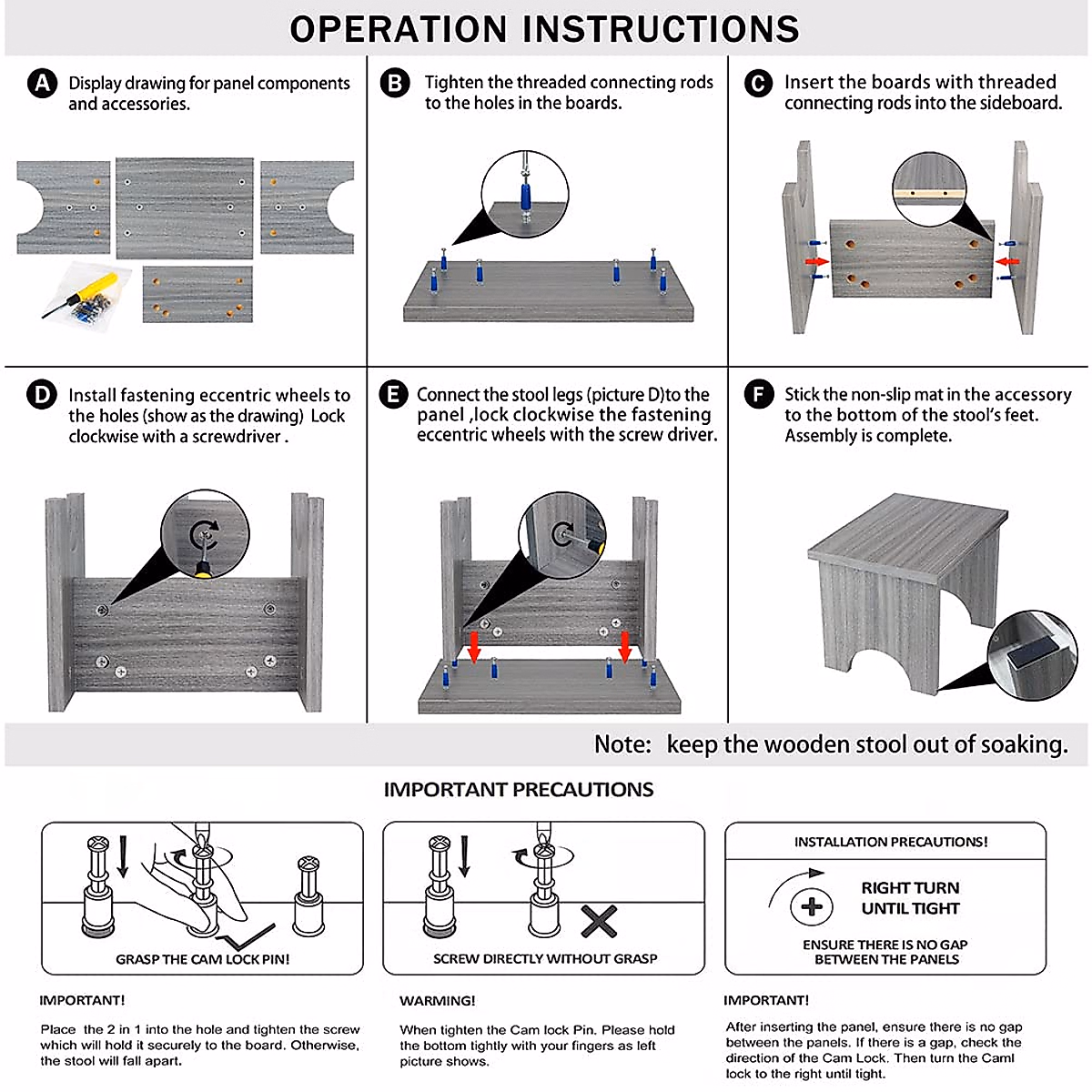 OPERATION INSTRUCTIONS

A Display drawing for panel components and accessories.

B Tighten the threaded connecting rods to the holes in the boards.

C Insert the boards with threaded connecting rods into the sideboard.

D Install fastening eccentric wheels to the holes (show as the drawing) Lock clockwise with a screwdriver .

E Connect the stool legs (picture D)to the panel ,lock clockwise the fastening eccentric wheels with the screw driver.

F Stick the non-slip mat in the accessory to the bottom of the stool's feet. Assembly is complete.

Note: keep the wooden stool out of soaking.

IMPORTANT PRECAUTIONS

GRASP THE CAM LOCK PIN!

SCREW DIRECTLY WITHOUT GRASP

INSTALLATION PRECAUTIONS!

RIGHT TURN UNTIL TIGHT

ENSURE THERE IS NO GAP BETWEEN THE PANELS

IMPORTANT!

Place the 2 in 1 into the hole and tighten the screw which will hold it securely to the board. Otherwise, the stool will fall apart.

WARMING!

When tighten the Cam lock Pin. Please hold the bottom tightly with your fingers as left picture shows.

IMPORTANT!

After inserting the panel, ensure there is no gap between the panels. If there is a gap, check the direction of the Cam Lock. Then turn the Caml lock to the right until tight.