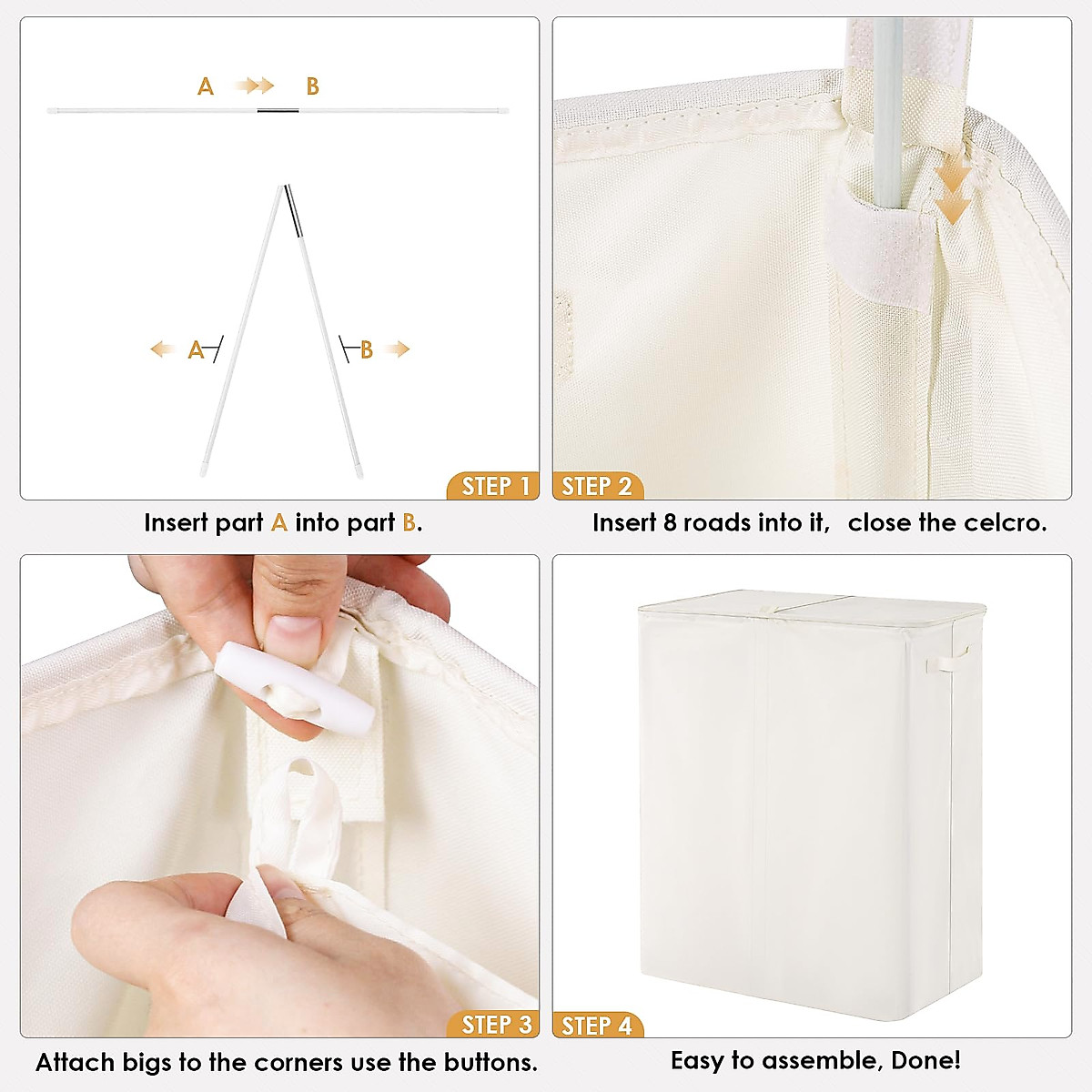 A B

A B

STEP 1

Insert part A into part B.

STEP 2

Insert 8 roads into it, close the celcro.

STEP 3

Attach bigs to the corners use the buttons.

STEP 4

Easy to assemble, Done!