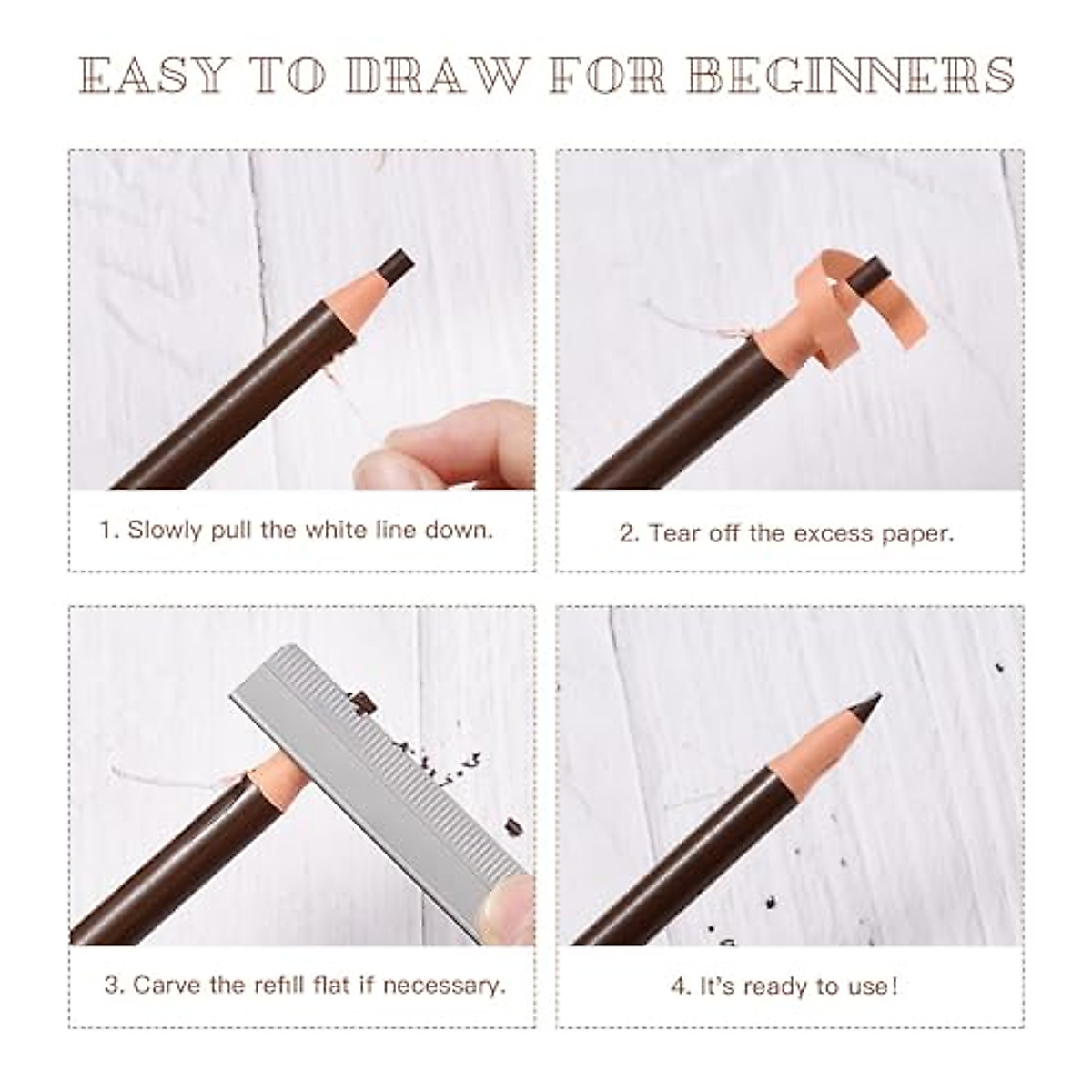 EASY TO DRAW FOR BEGINNERS

1. Slowly pull the white line down.

2. Tear off the excess paper.

3. Carve the refill flat if necessary.

4. It's ready to use!