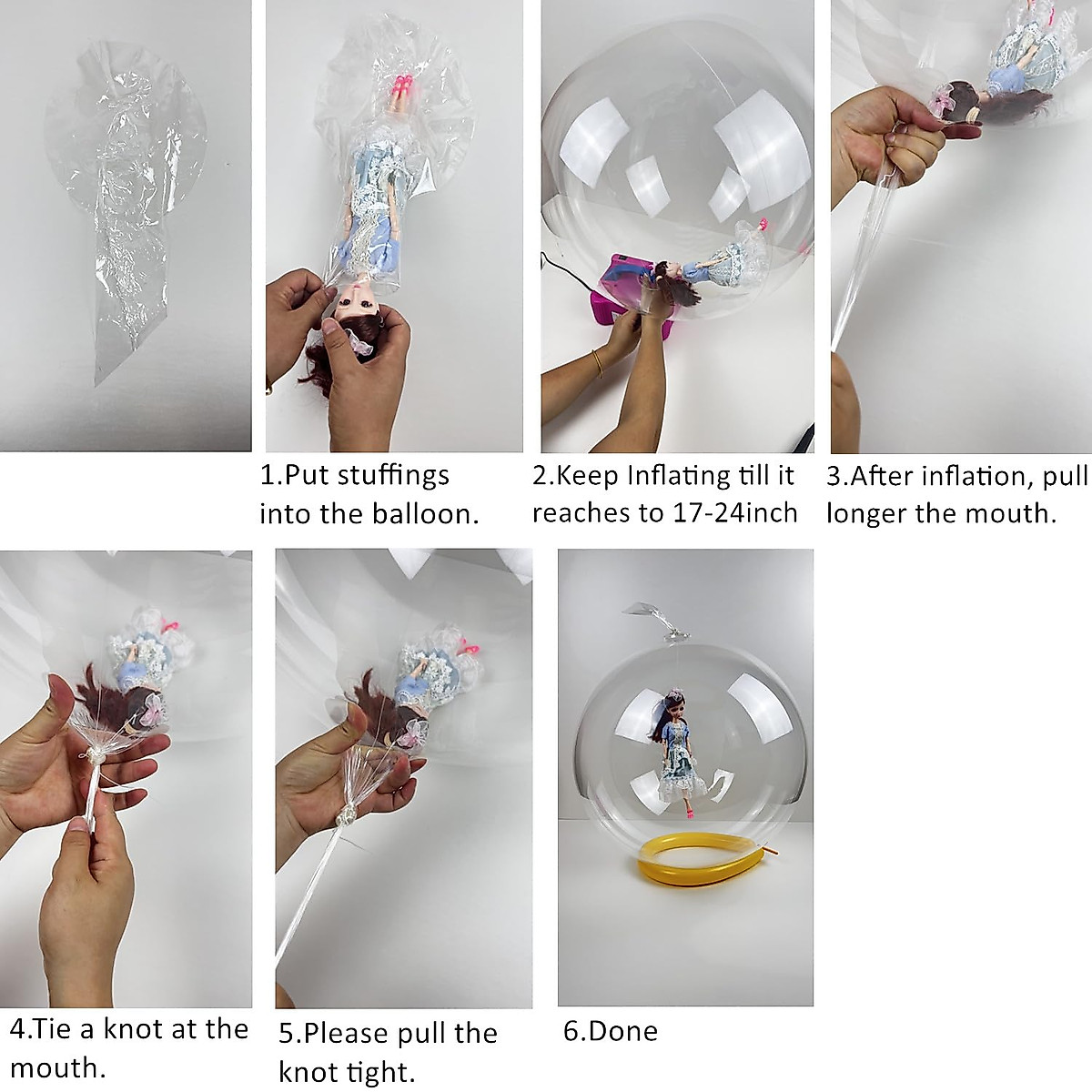 1.Put stuffings into the balloon.

2.Keep Inflating till it reaches to 17-24inch

3.After inflation, pull longer the mouth.

4.Tie a knot at the mouth.

5.Please pull the knot tight.

6.Done