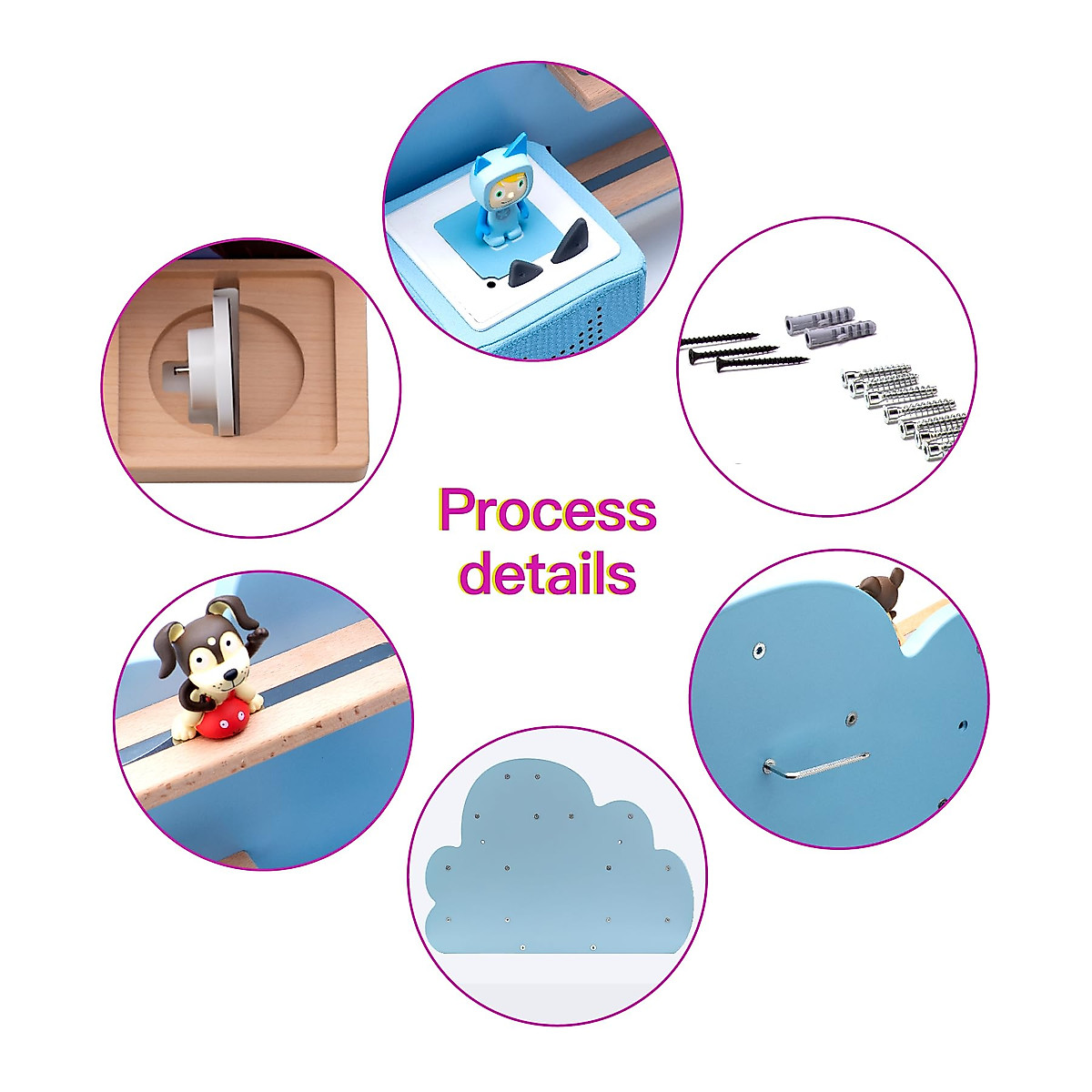 Process details