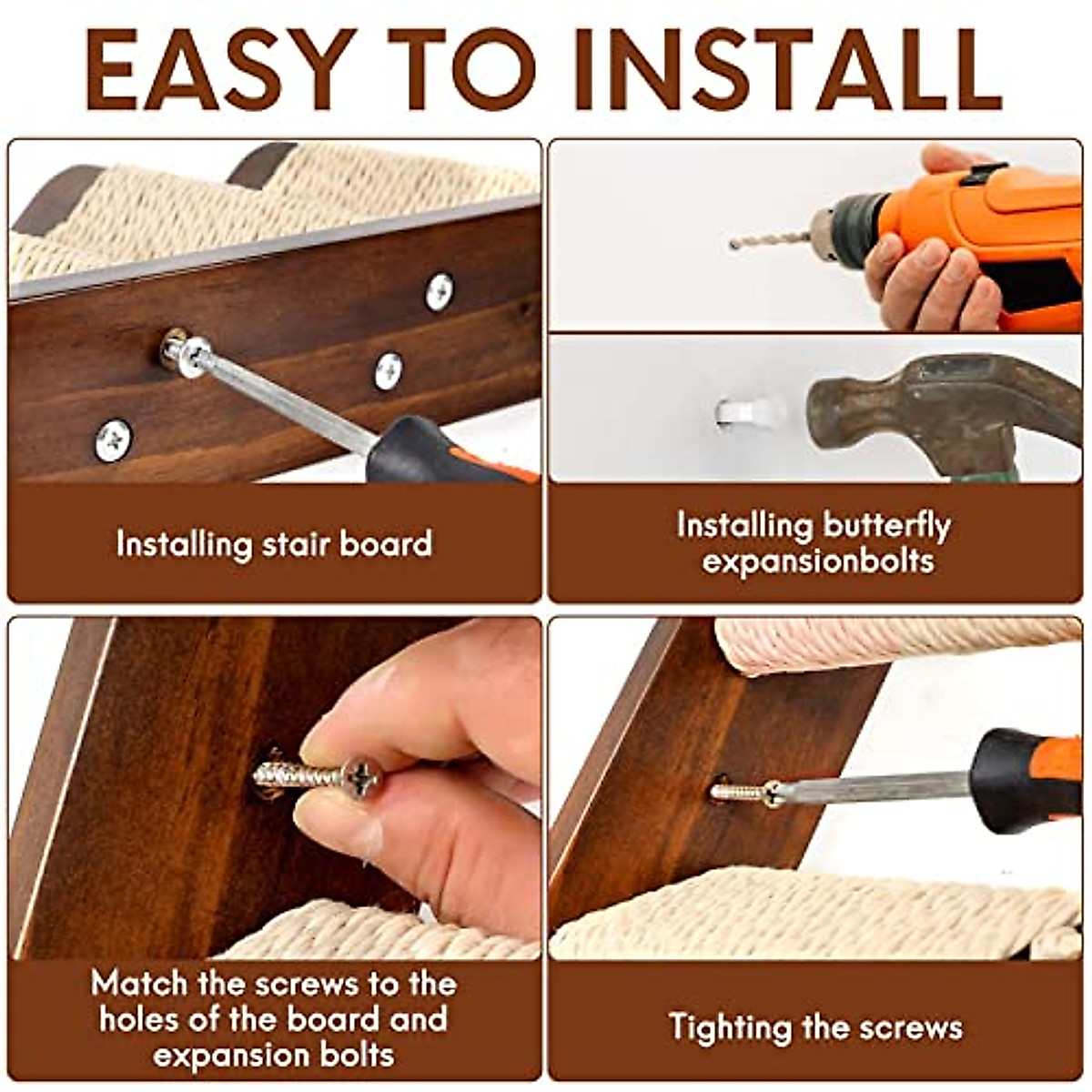 EASY TO INSTALL

Installing stair board

Installing butterfly expansionbolts

Match the screws to the holes of the board and expansion bolts

Tighting the screws