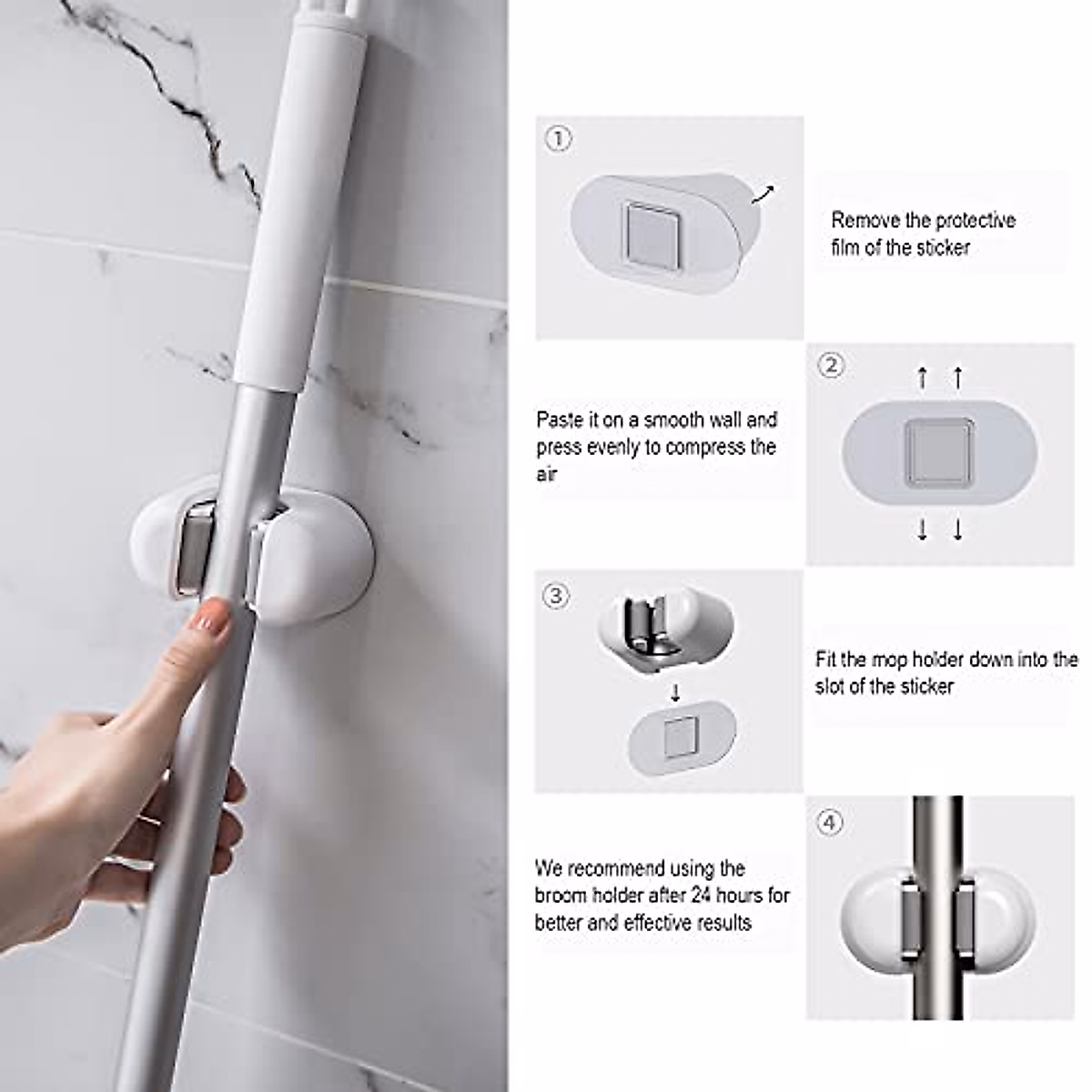 ①

Remove the protective film of the sticker

②

Paste it on a smooth wall and press evenly to compress the air

③

Fit the mop holder down into the slot of the sticker

④

We recommend using the broom holder after 24 hours for better and effective results