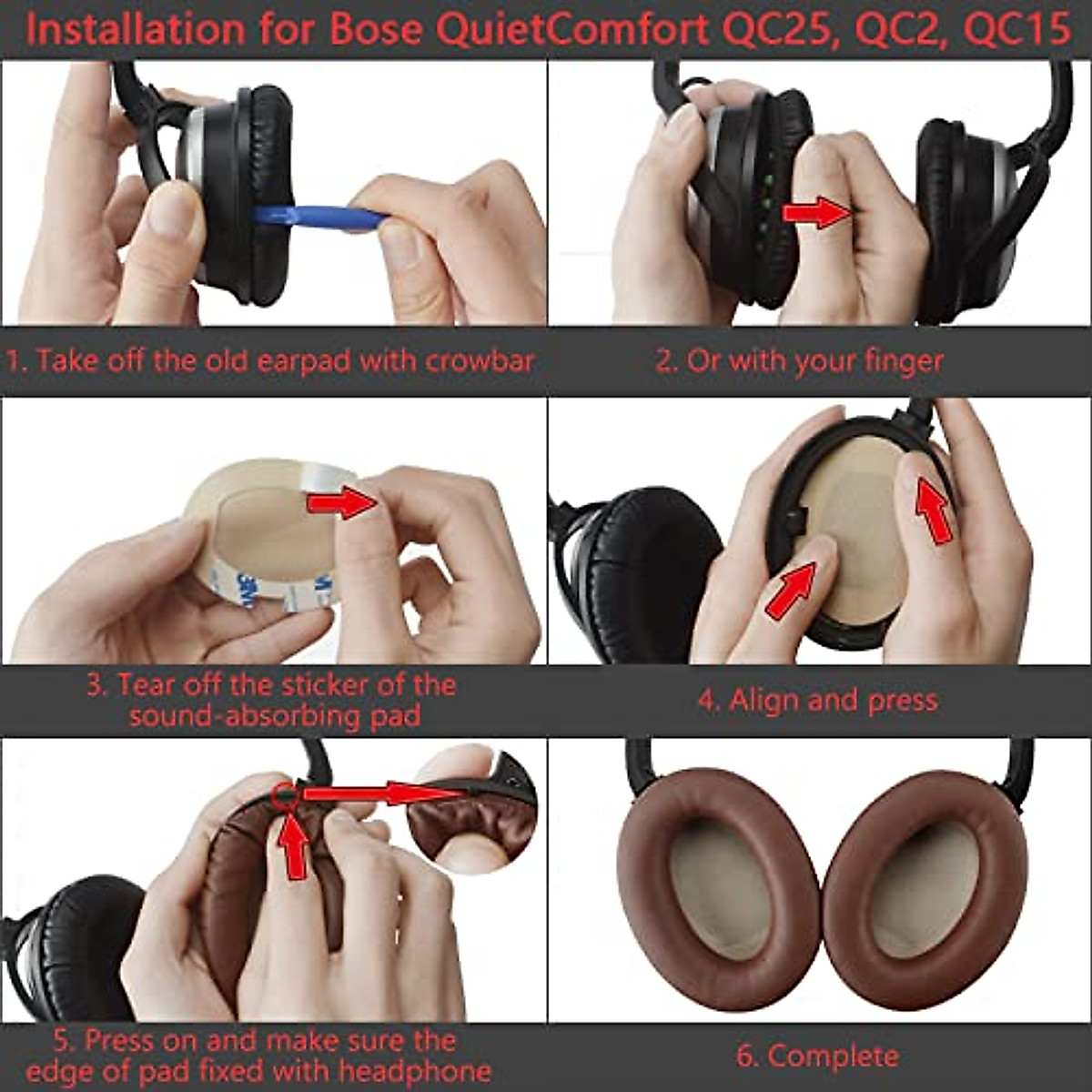 Installation for Bose QuietComfort QC25, QC2, QC15

1. Take off the old earpad with crowbar

2. Or with your finger

3M

3. Tear off the sticker of the sound-absorbing pad

4. Align and press

5. Press on and make sure the edge of pad fixed with headphone

6. Complete