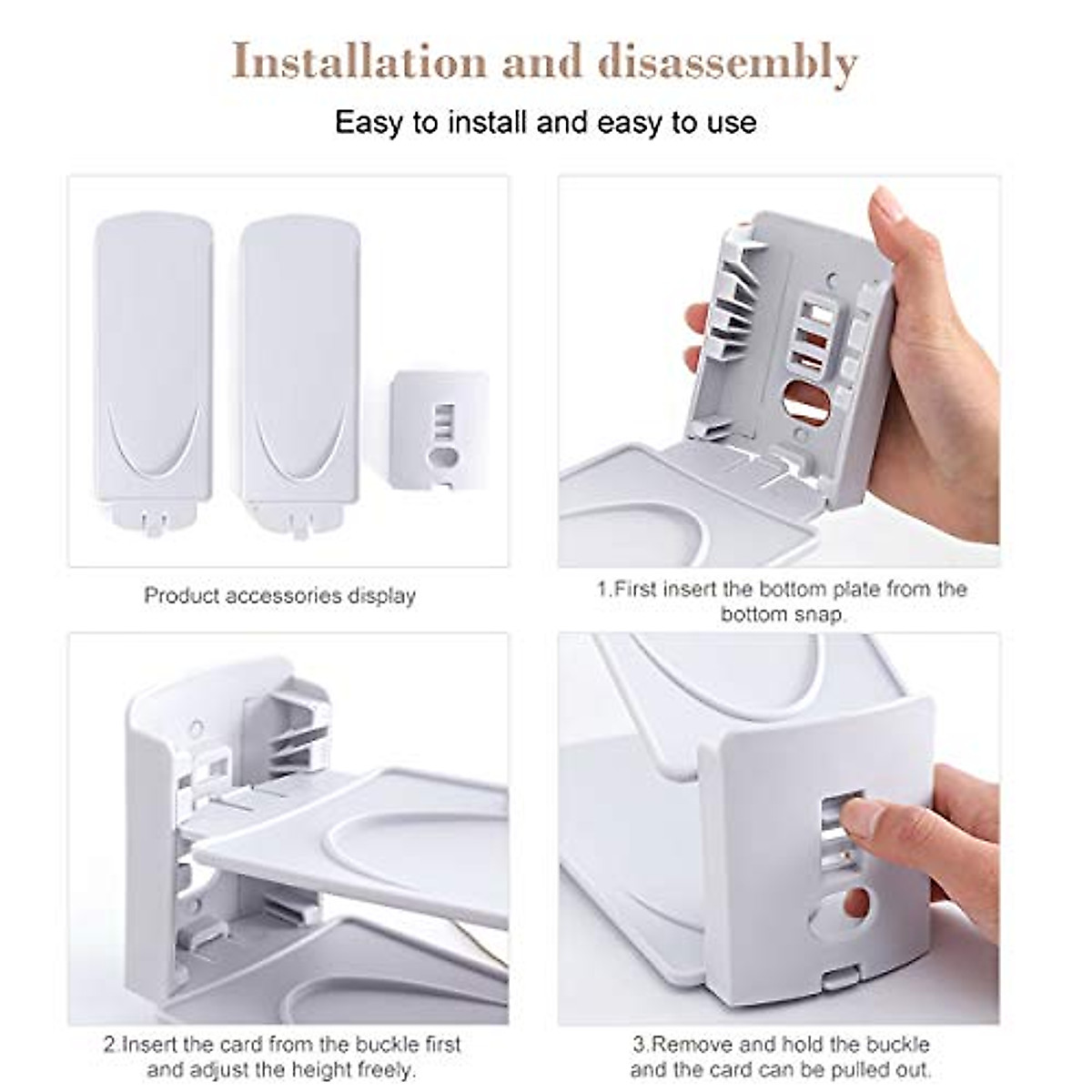 Installation and disassembly

Easy to install and easy to use

Product accessories display

1.First insert the bottom plate from the bottom snap.

2.Insert the card from the buckle first and adjust the height freely.

3.Remove and hold the buckle and the card can be pulled out.