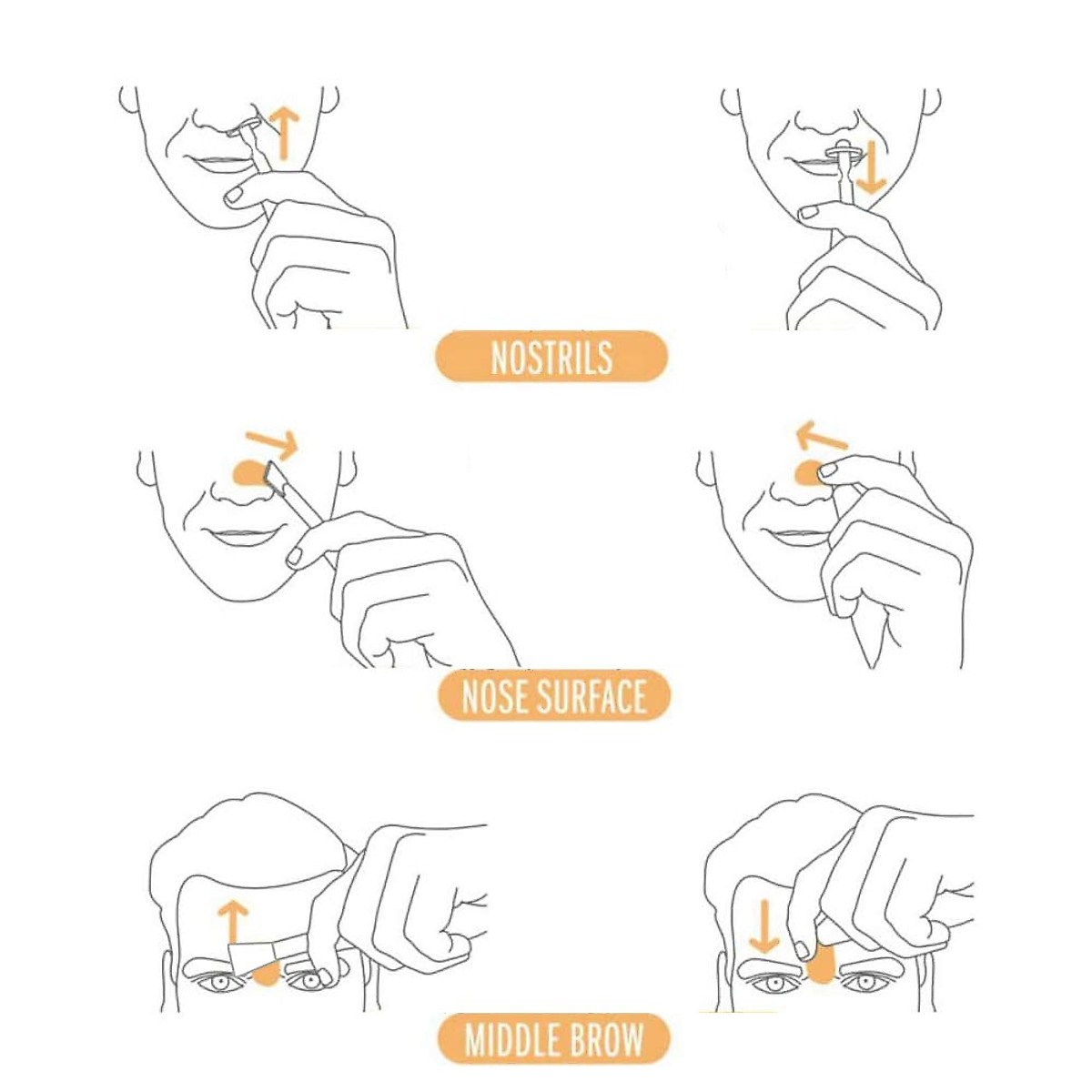 NOSTRILS

NOSE SURFACE

MIDDLE BROW