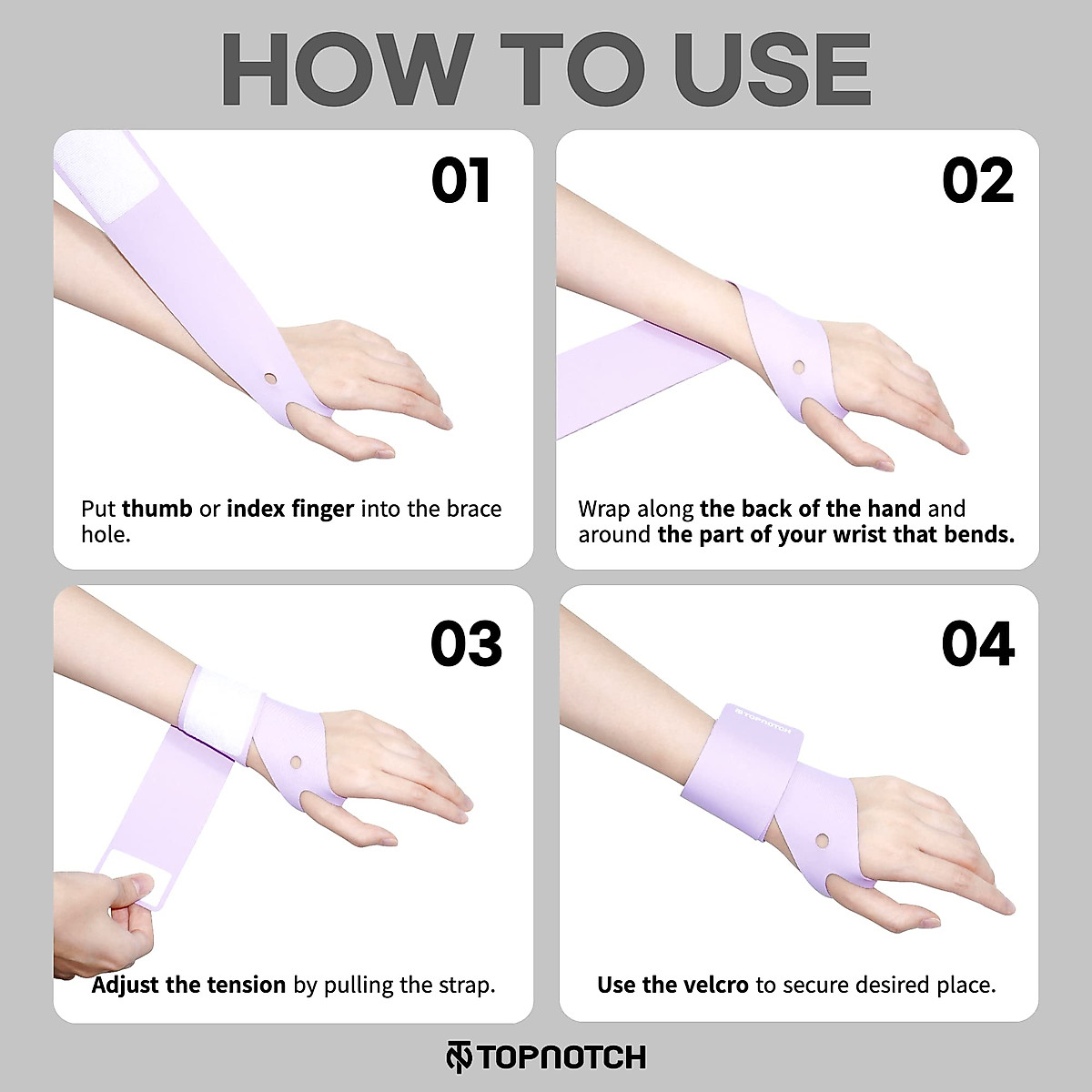 HOW TO USE

01

Put thumb or index finger into the brace hole.

02

Wrap along the back of the hand and around the part of your wrist that bends.

03

Adjust the tension by pulling the strap.

04

TOPNOTCH

Use the velcro to secure desired place.

TOPNOTCH