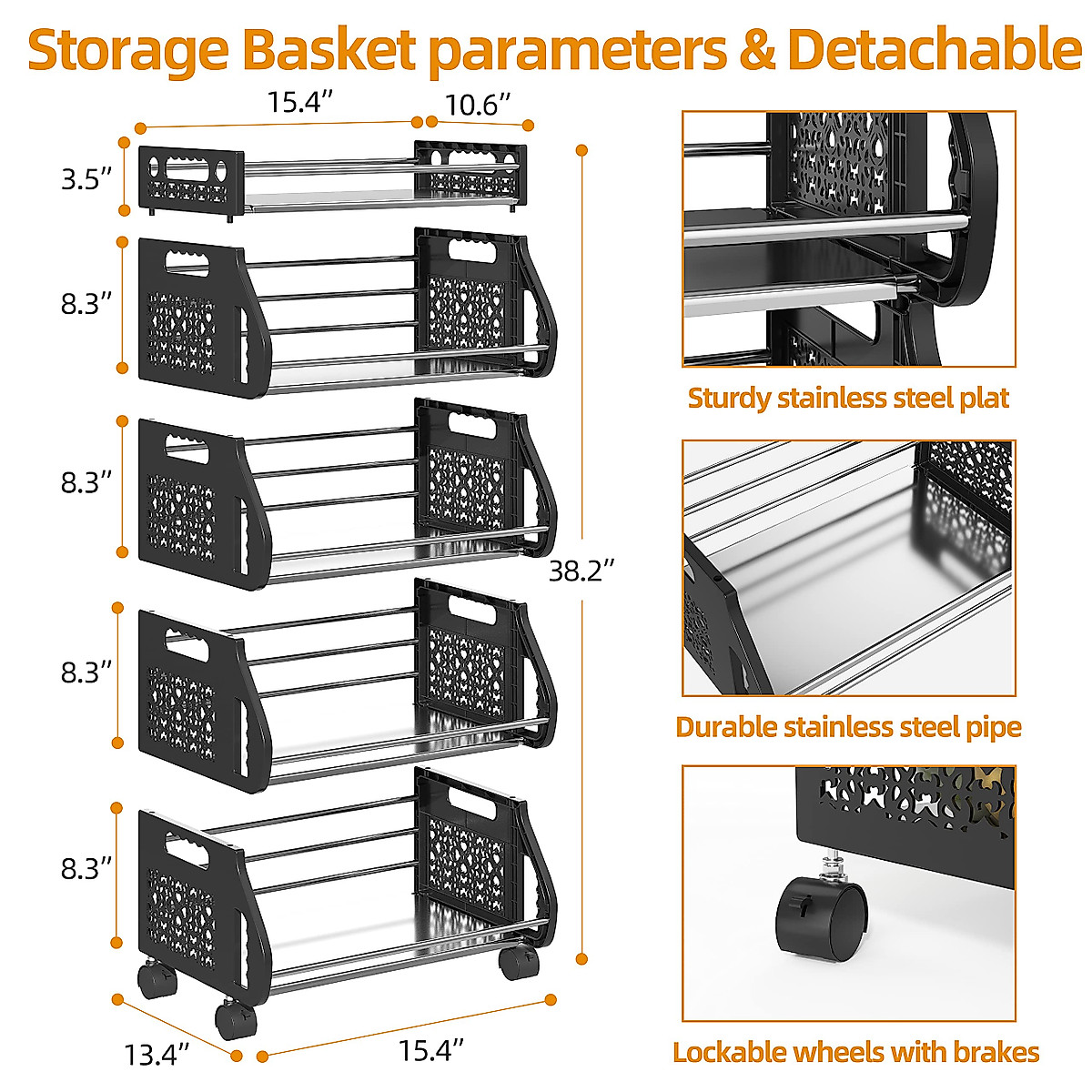 Storage Basket parameters & Detachable

15.4″

10.6″

3.5″

8.3″

8.3″

8.3″

8.3″

38.2″

13.4″

15.4″

Sturdy stainless steel plat

Durable stainless steel pipe

Lockable wheels with brakes