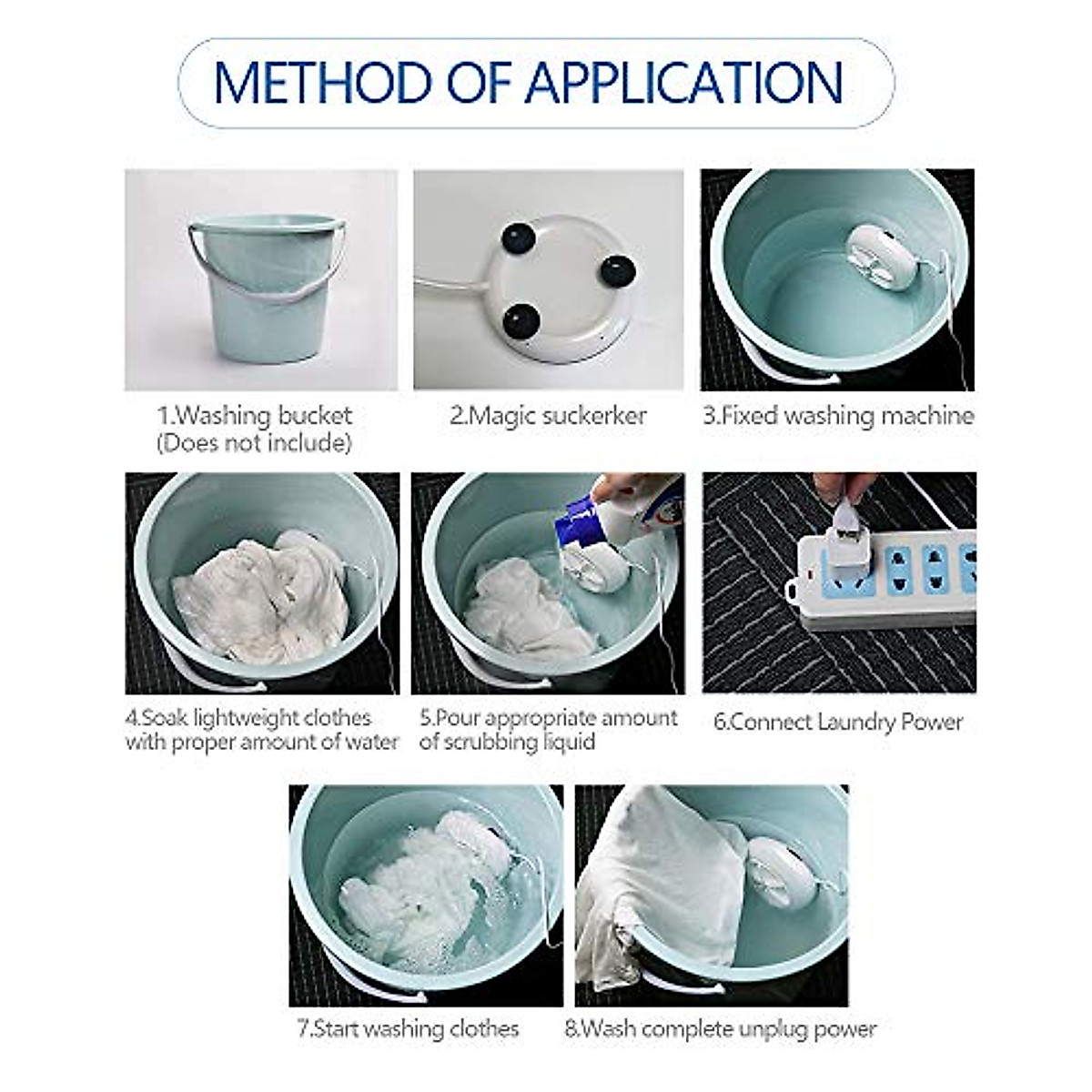 METHOD OF APPLICATION

1.Washing bucket
(Does not include)

2.Magic suckerker

3.Fixed washing machine

4.Soak lightweight clothes with proper amount of water

5.Pour appropriate amount of scrubbing liquid

6.Connect Laundry Power

7.Start washing clothes

8.Wash complete unplug power