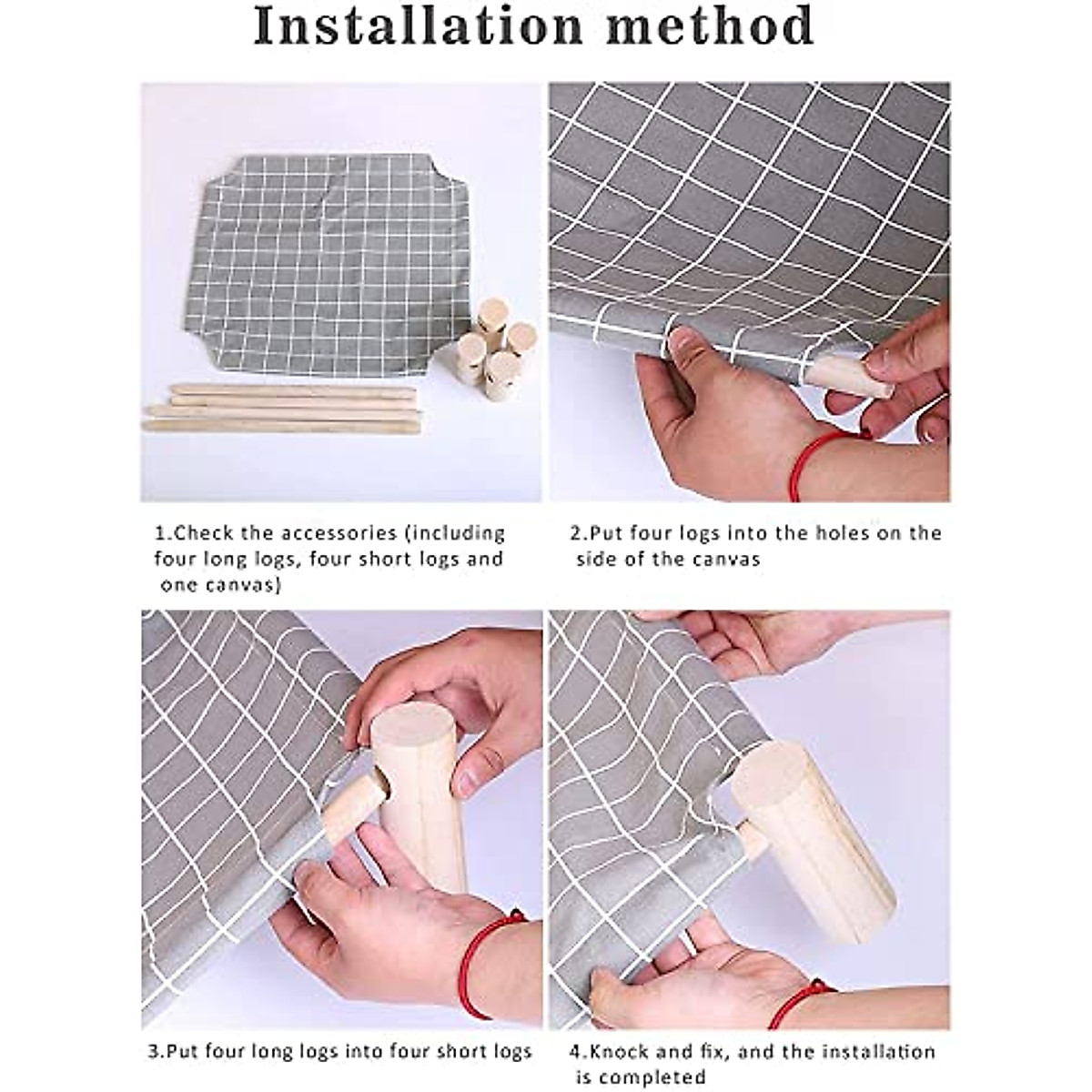 Installation method

1.Check the accessories (including four long logs, four short logs and one canvas)

2.Put four logs into the holes on the side of the canvas

3.Put four long logs into four short logs

4.Knock and fix, and the installation is completed