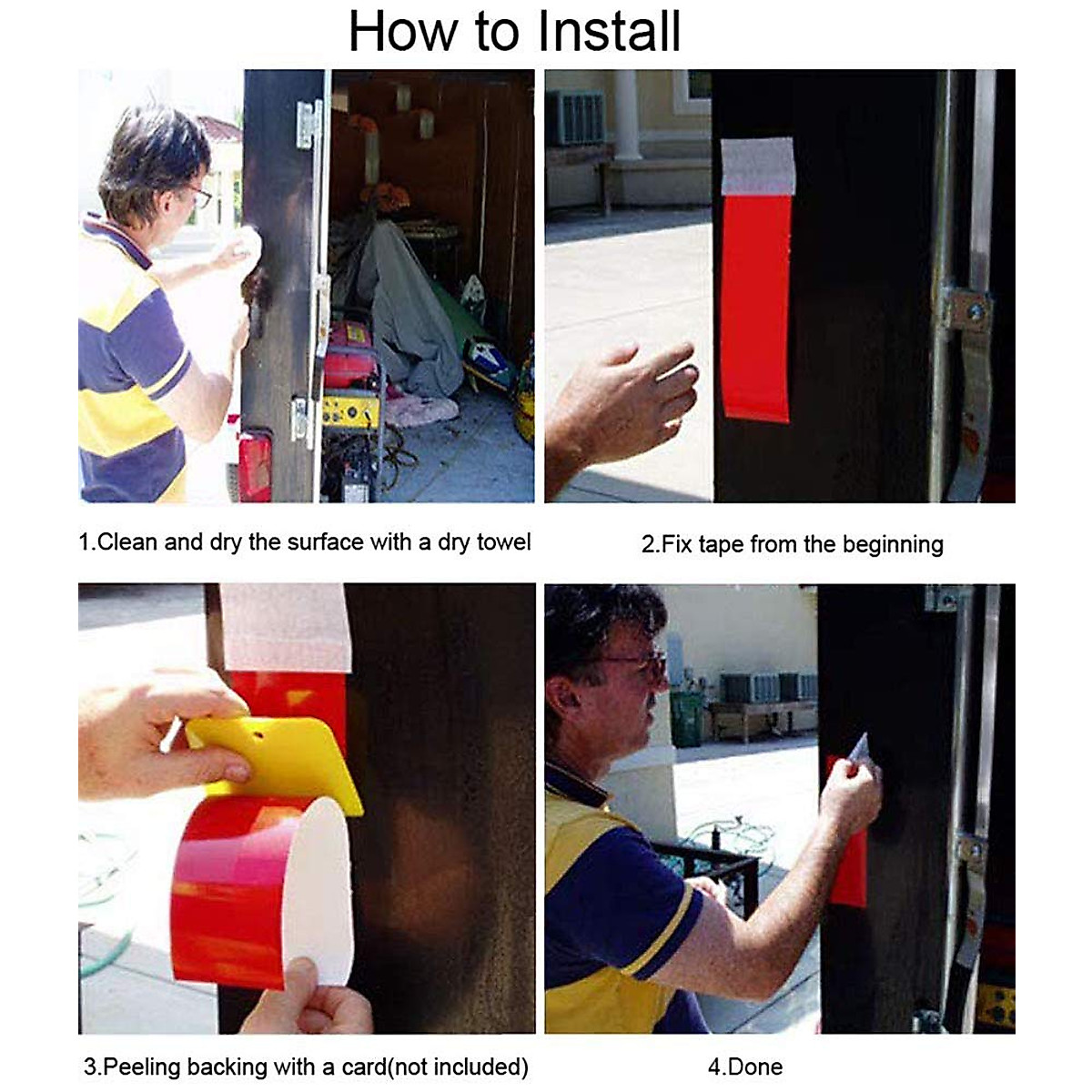 How to Install

1.Clean and dry the surface with a dry towel

2.Fix tape from the beginning

3.Peeling backing with a card(not included)

4.Done