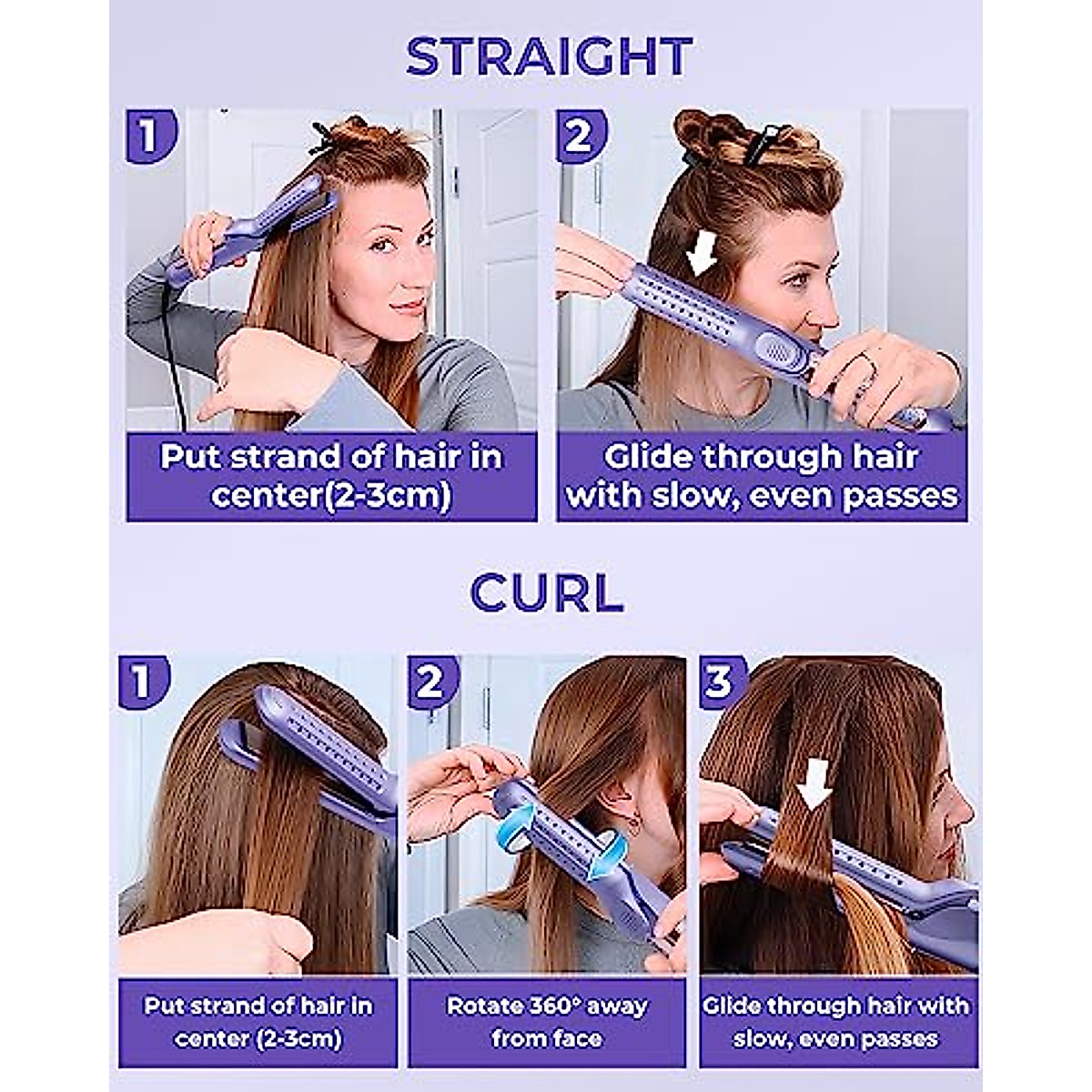 STRAIGHT

1

Put strand of hair in center(2-3cm)

2

Glide through hair with slow, even passes

CURL

1

Put strand of hair in center (2-3cm)

2

Rotate 360° away from face

3

Glide through hair with slow, even passes