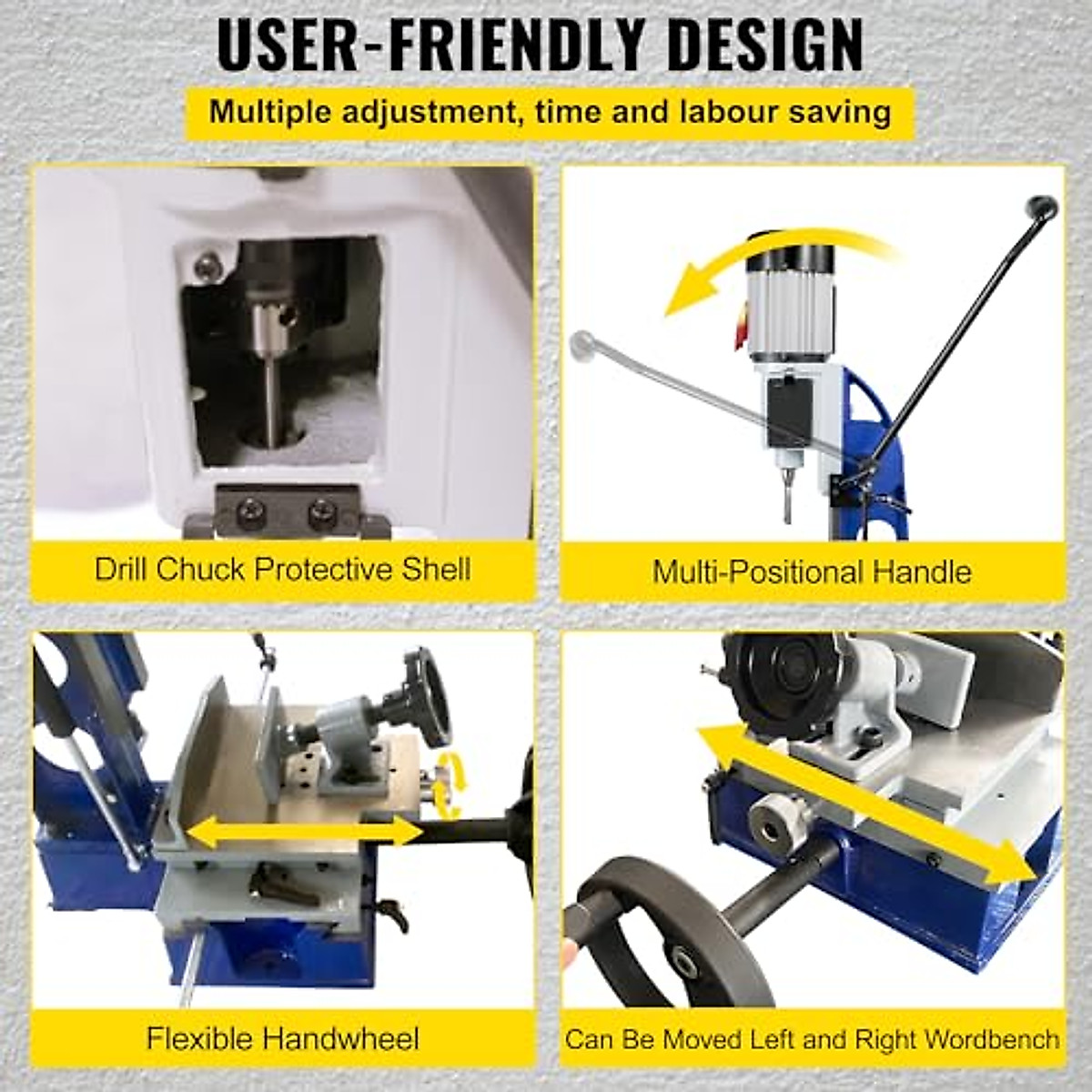 USER-FRIENDLY DESIGN

Multiple adjustment, time and labour saving

Drill Chuck Protective Shell

Multi-Positional Handle

Flexible Handwheel

Can Be Moved Left and Right Wordbench