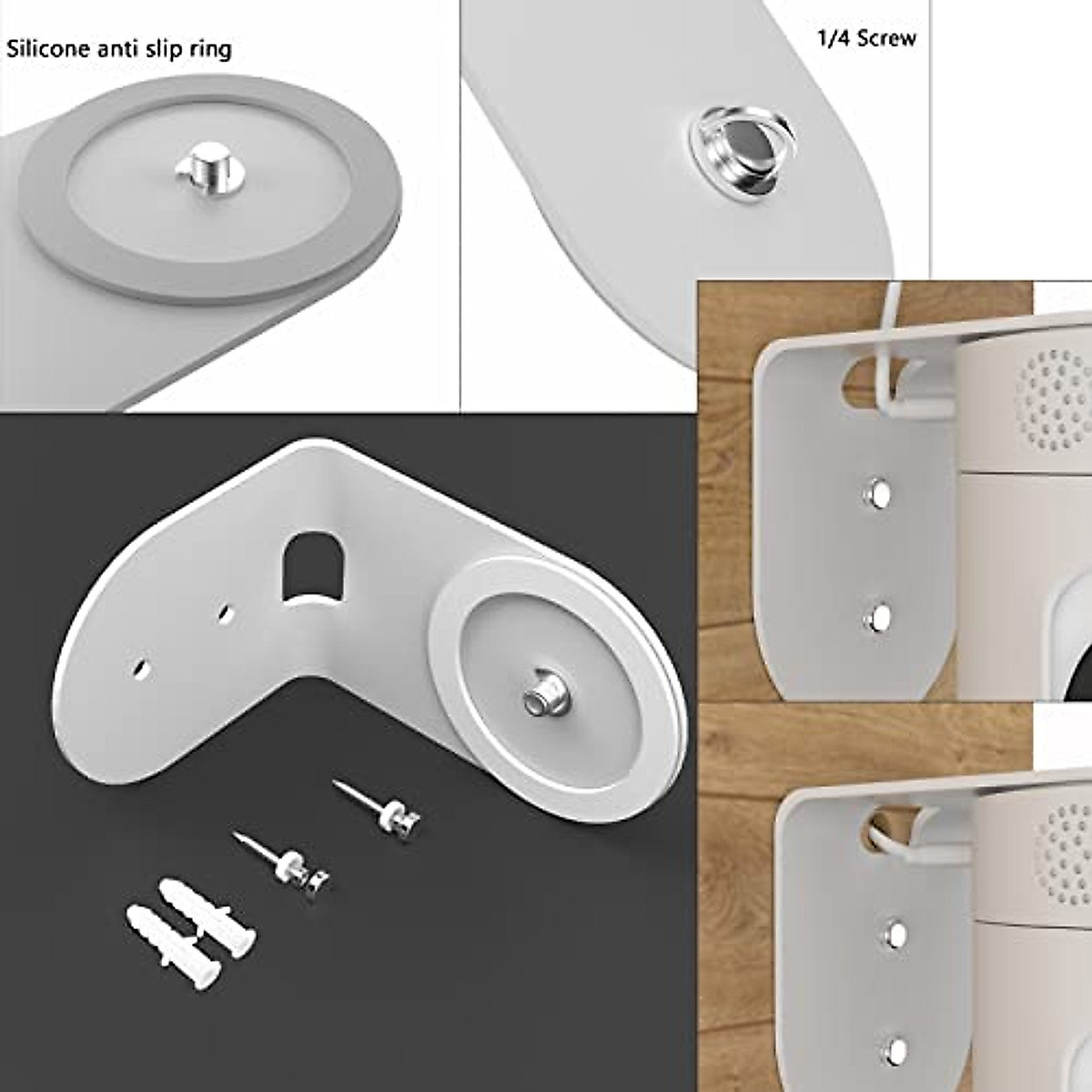 Silicone anti slip ring

1/4 Screw