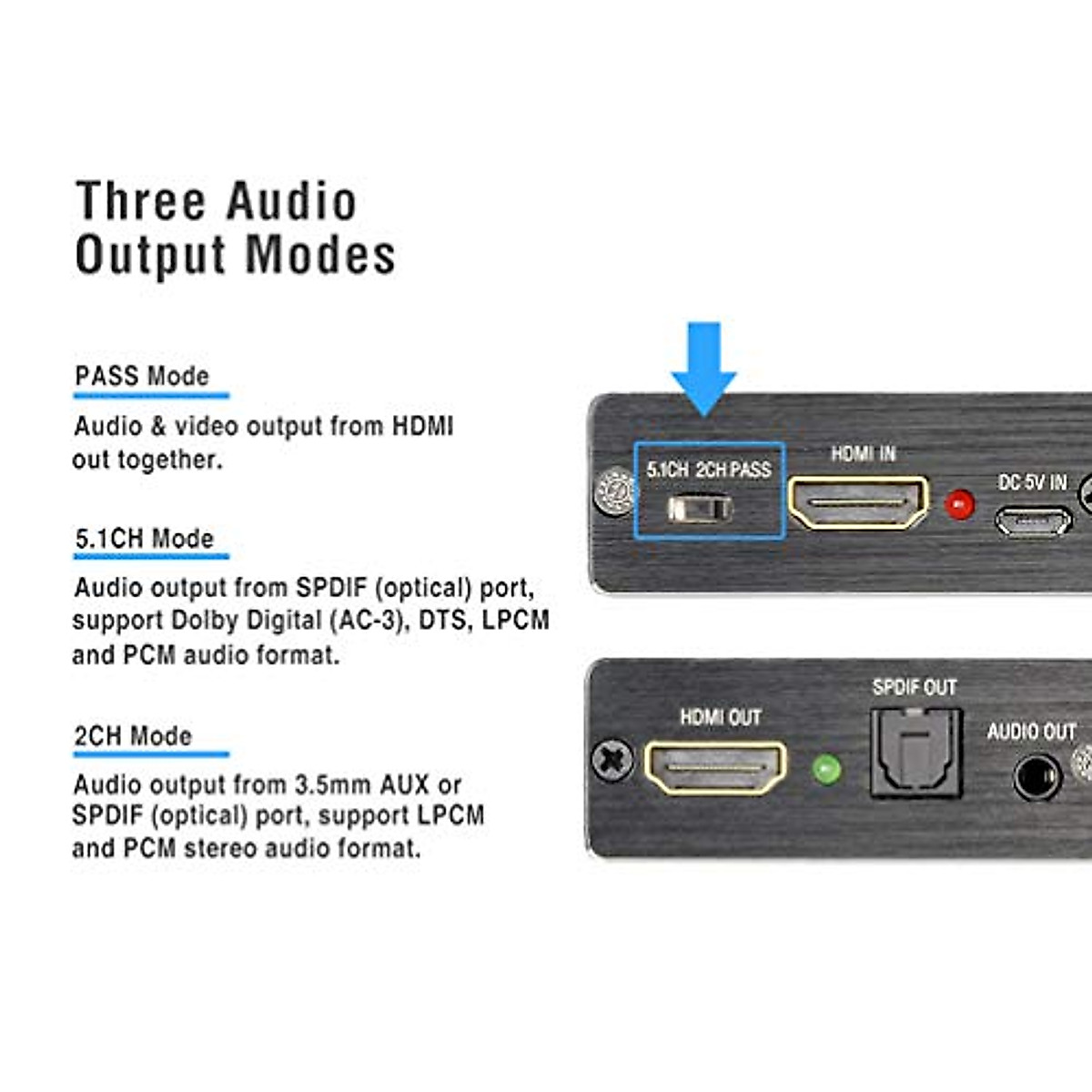 Three Audio Output Modes

PASS Mode

Audio & video output from HDMI out together.

5.1CH Mode

Audio output from SPDIF (optical) port, support Dolby Digital (AC-3), DTS, LPCM and PCM audio format.

2CH Mode

Audio output from 3.5mm AUX or SPDIF (optical) port, support LPCM and PCM stereo audio format.

5.1CH 2CH PASS

HDMI IN

DC 5V IN

HDMI OUT

SPDIF OUT

AUDIO OUT