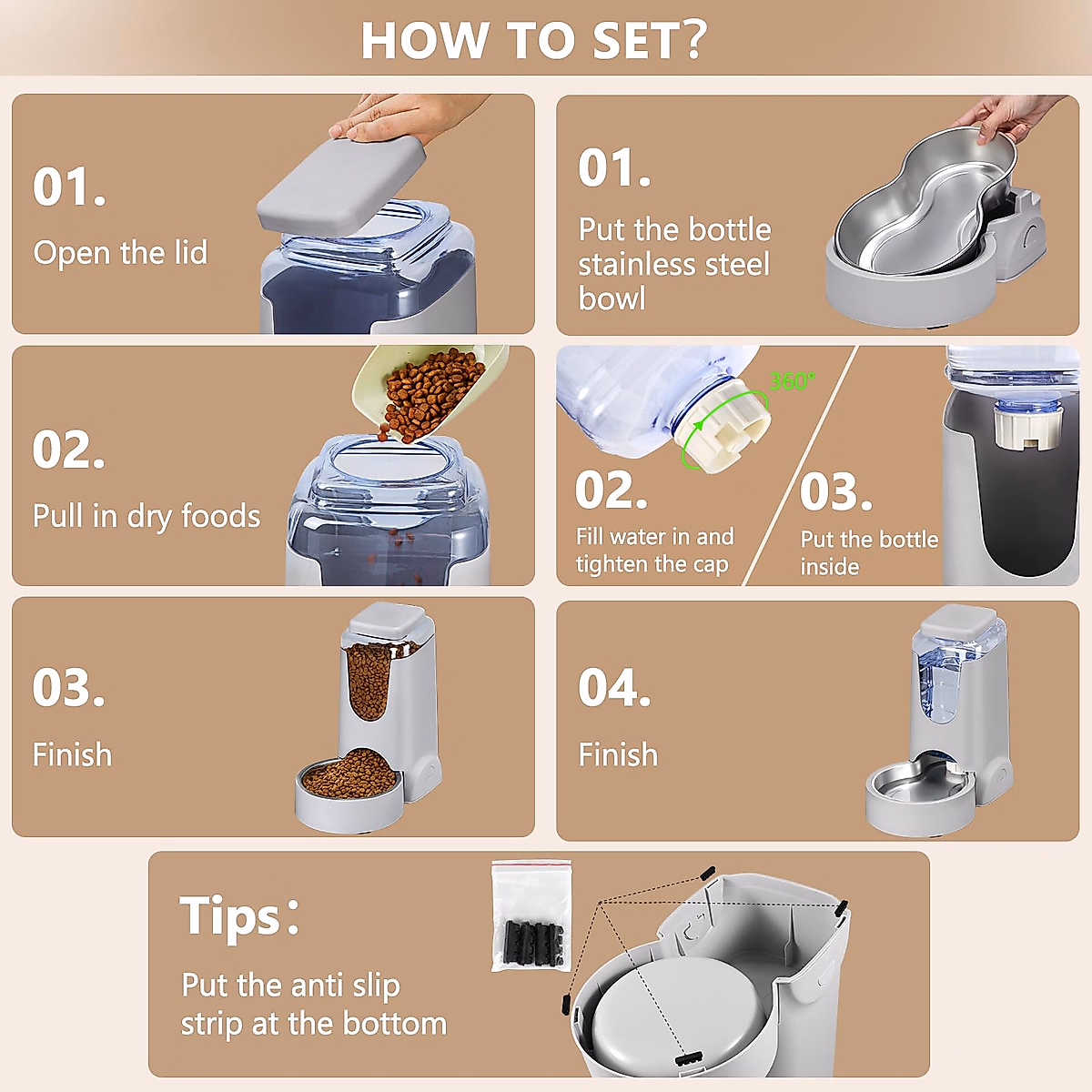 HOW TO SET?

01.
Open the lid

02.
Pull in dry foods

03.
Finish

01.
Put the bottle stainless steel bowl

360°

02.
Fill water in and tighten the cap

03.
Put the bottle inside

04.
Finish

Tips:
Put the anti slip strip at the bottom