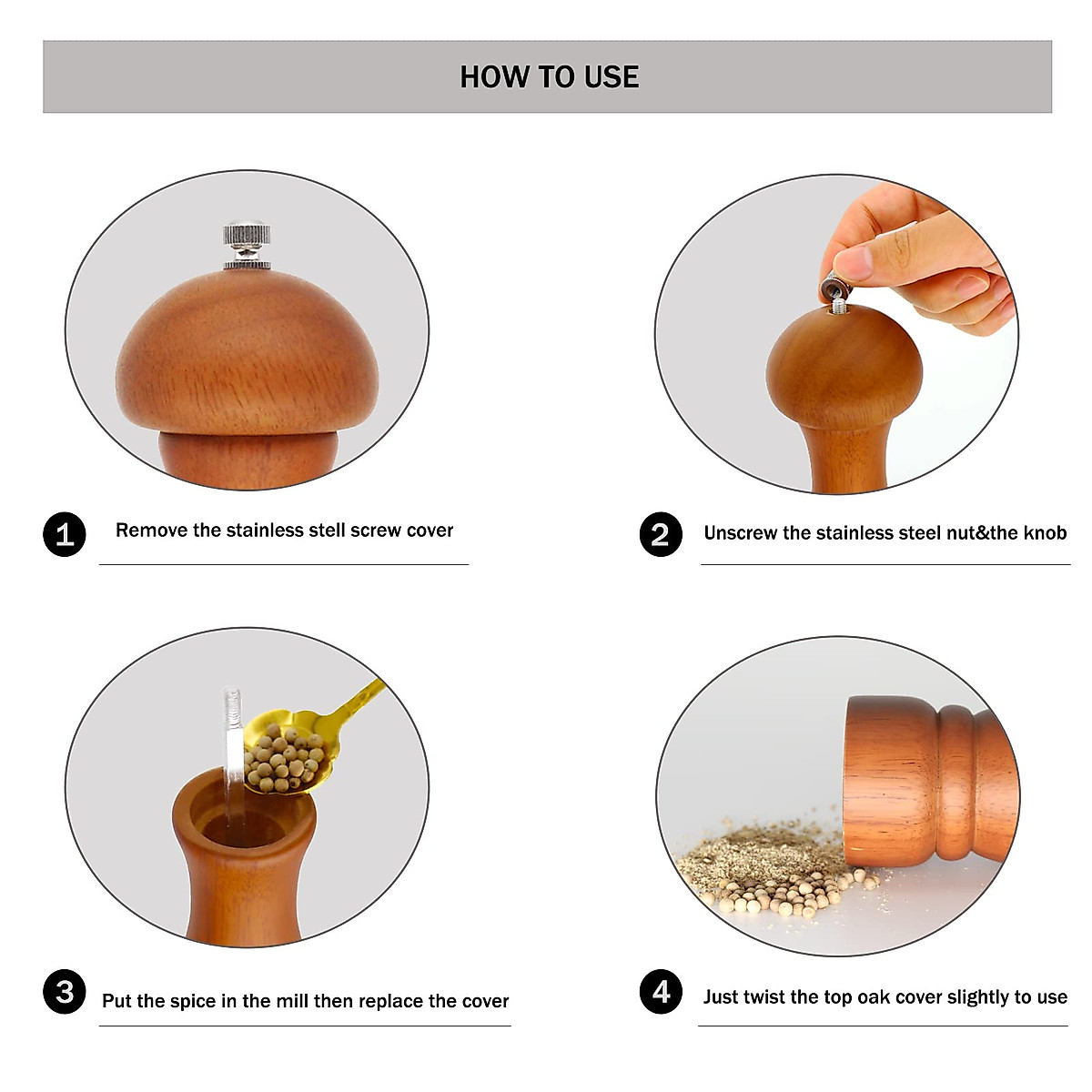 HOW TO USE

1 Remove the stainless stell screw cover

2 Unscrew the stainless steel nut&the knob

3 Put the spice in the mill then replace the cover

4 Just twist the top oak cover slightly to use