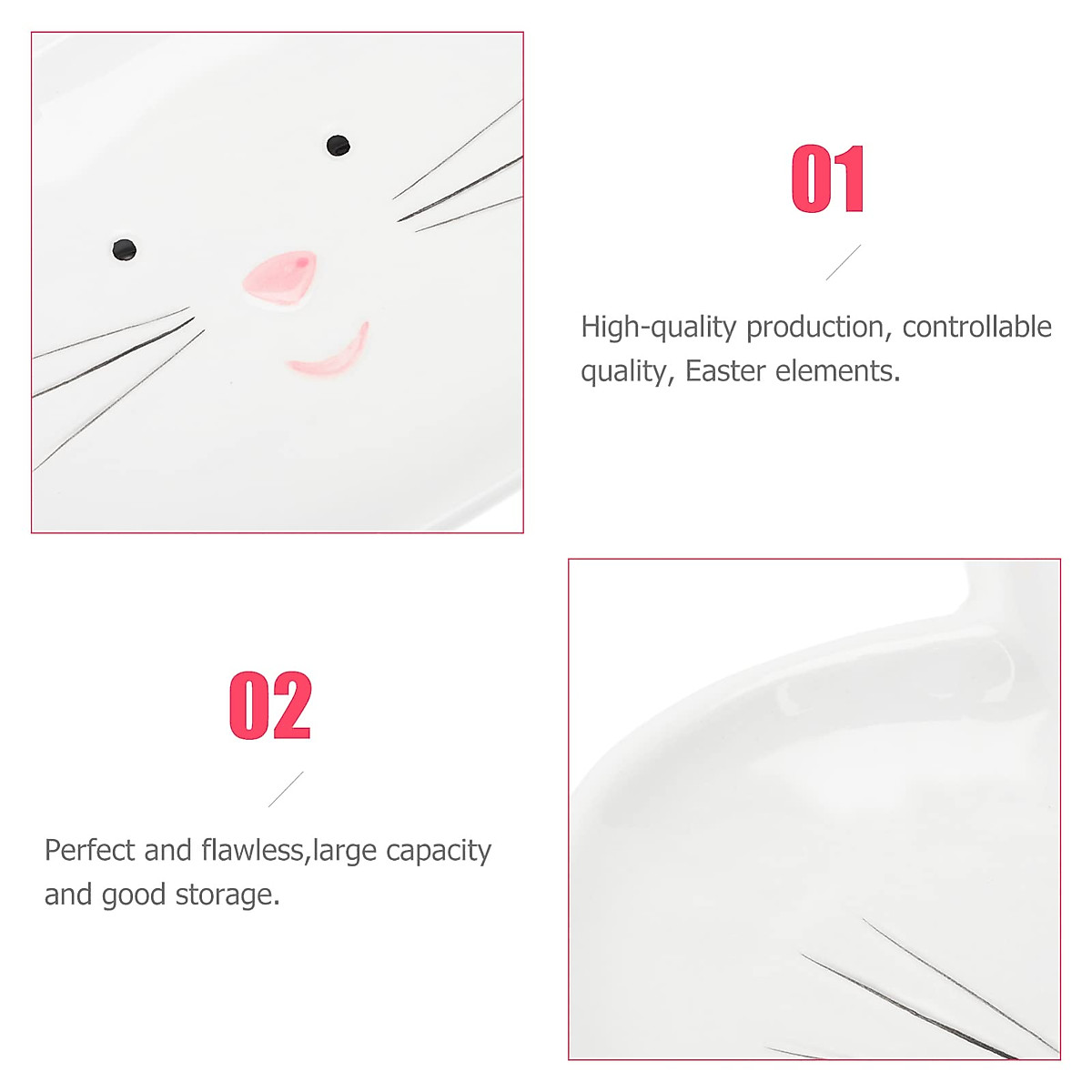 01

High-quality production, controllable quality, Easter elements.

02

Perfect and flawless,large capacity and good storage.