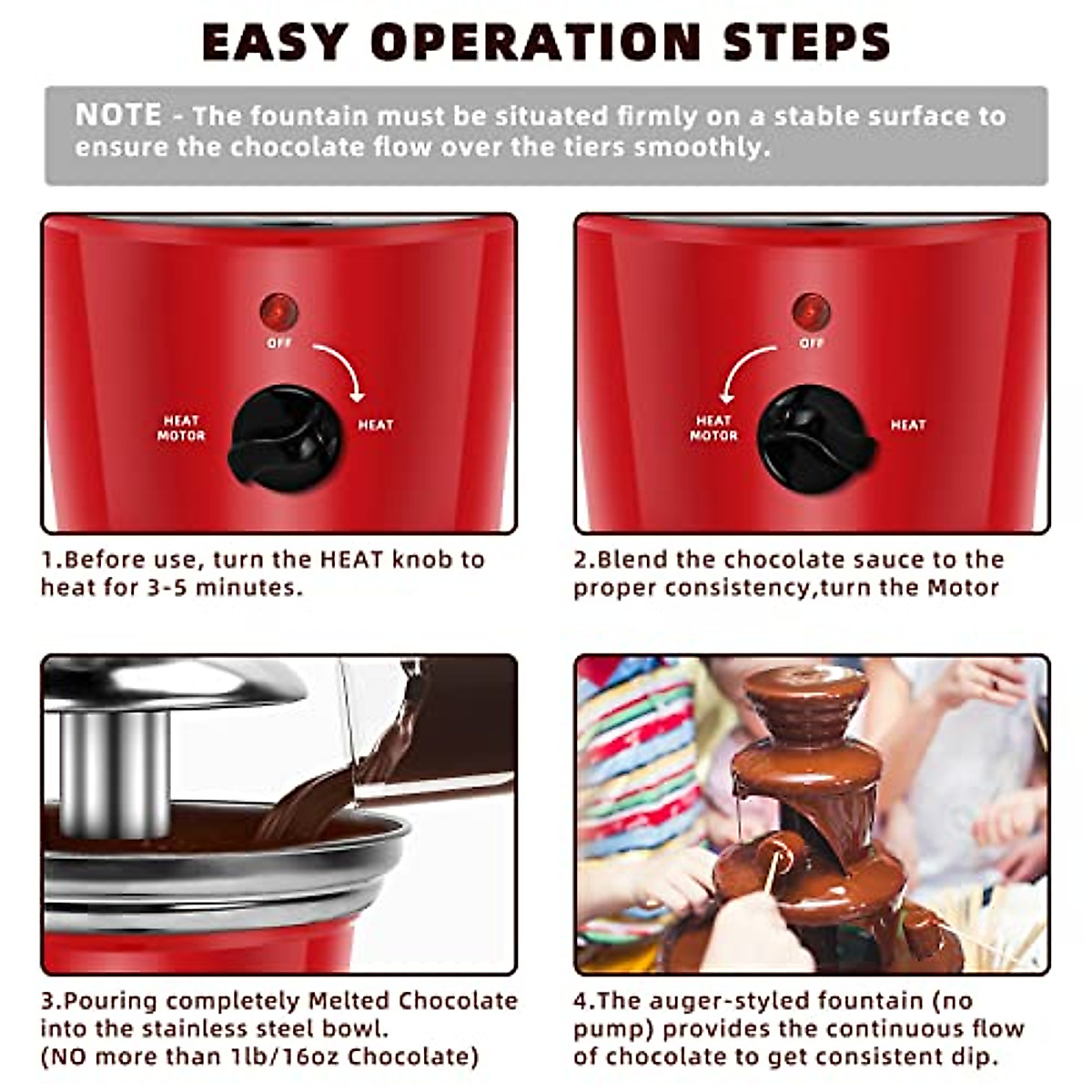 EASY OPERATION STEPS

NOTE - The fountain must be situated firmly on a stable surface to ensure the chocolate flow over the tiers smoothly.

OFF
HEAT MOTOR
HEAT

1.Before use, turn the HEAT knob to heat for 3-5 minutes.

OFF
HEAT MOTOR
HEAT

2.Blend the chocolate sauce to the proper consistency,turn the Motor

3.Pouring completely Melted Chocolate into the stainless steel bowl.
(NO more than 1lb/16oz Chocolate)

4.The auger-styled fountain (no pump) provides the continuous flow of chocolate to get consistent dip.