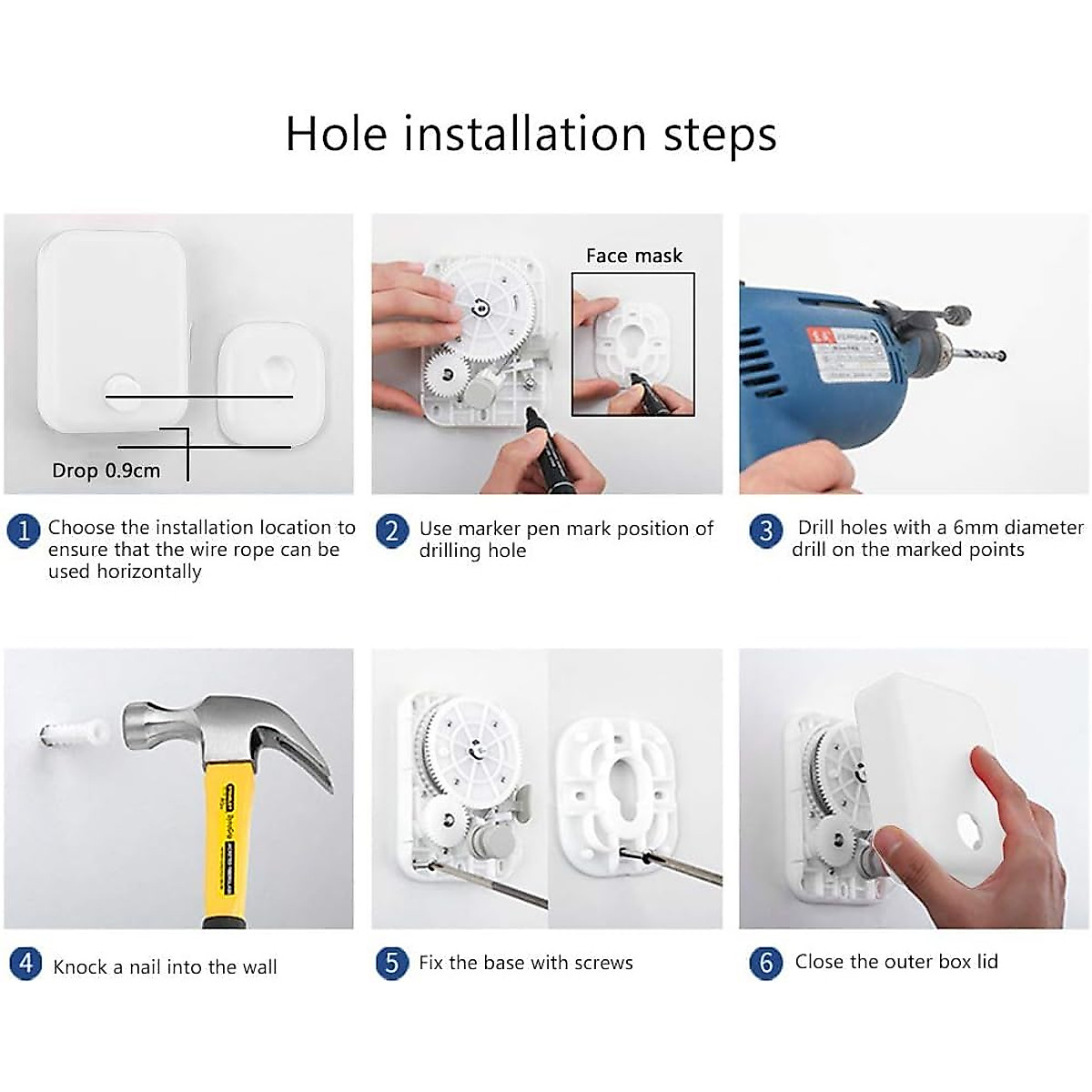 Hole installation steps

Drop 0.9cm

Face mask

1 Choose the installation location to ensure that the wire rope can be used horizontally

2 Use marker pen mark position of drilling hole

3 Drill holes with a 6mm diameter drill on the marked points

4 Knock a nail into the wall

5 Fix the base with screws

6 Close the outer box lid