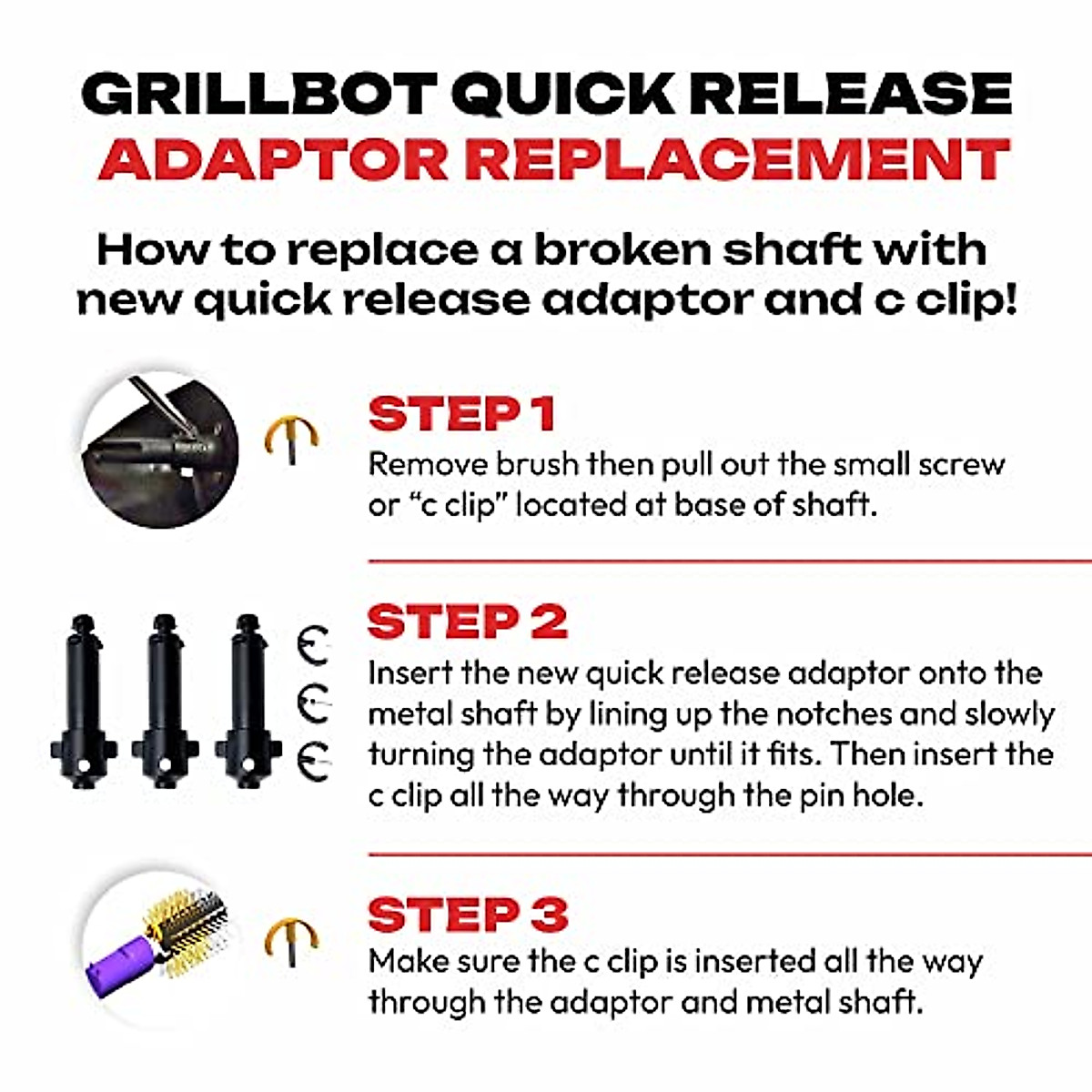 GRILLBOT QUICK RELEASE
ADAPTOR REPLACEMENT

How to replace a broken shaft with new quick release adaptor and c clip!

STEP 1
Remove brush then pull out the small screw or “c clip” located at base of shaft.

STEP 2
Insert the new quick release adaptor onto the metal shaft by lining up the notches and slowly turning the adaptor until it fits. Then insert the c clip all the way through the pin hole.

STEP 3
Make sure the c clip is inserted all the way through the adaptor and metal shaft.