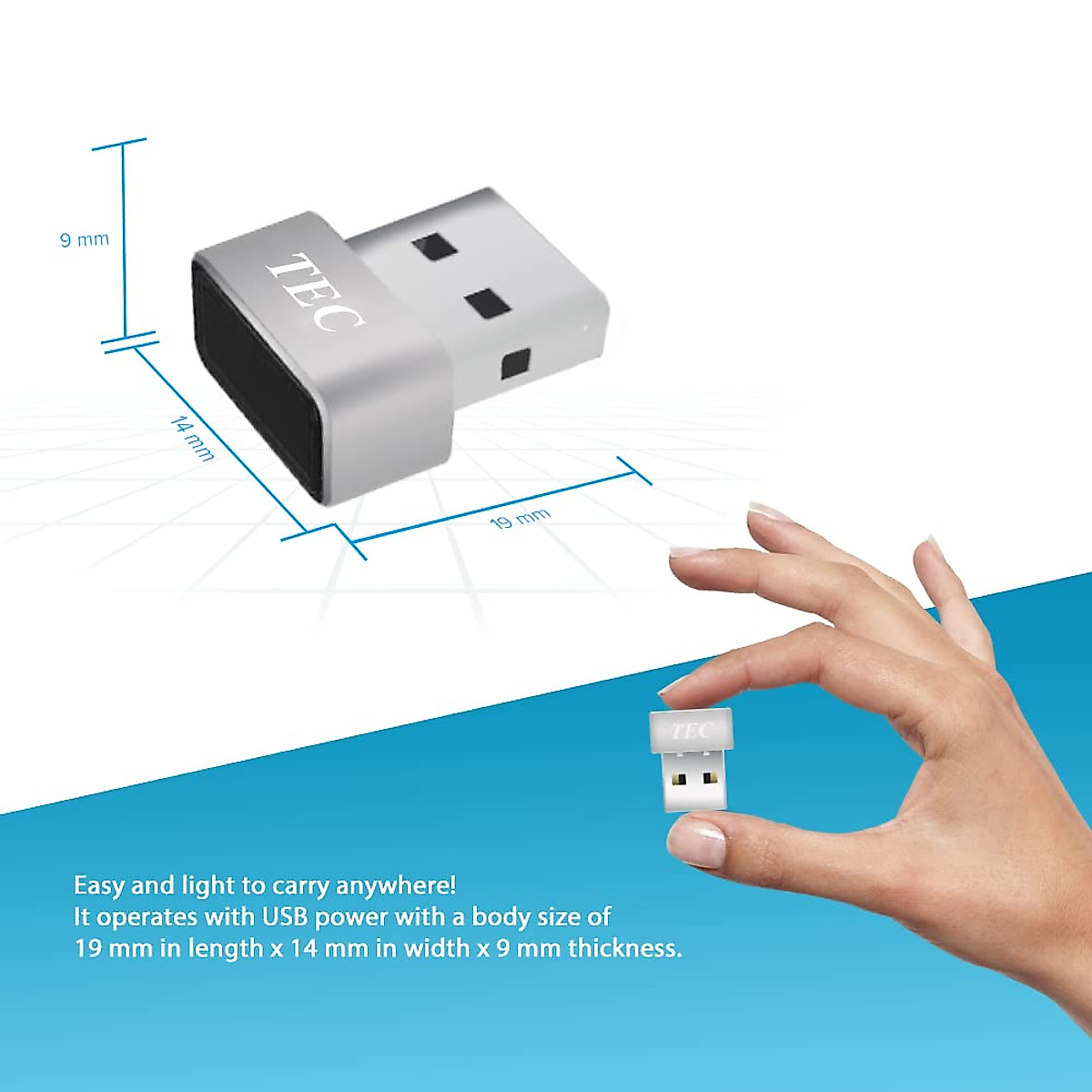 9 mm

TEC

14 mm

19 mm

TEC

Easy and light to carry anywhere!
It operates with USB power with a body size of 19 mm in length x 14 mm in width x 9 mm thickness.