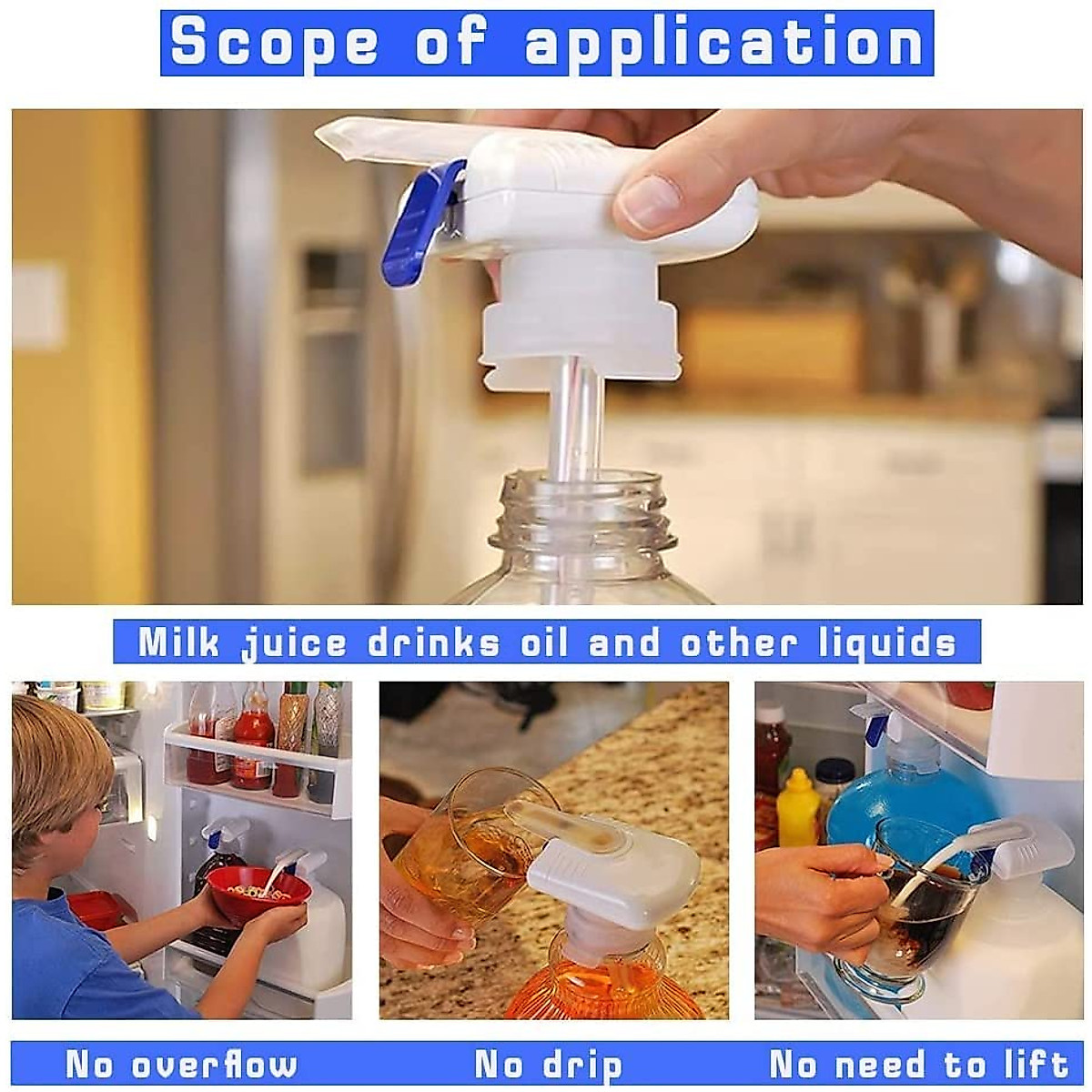 Scope of application

Milk juice drinks oil and other liquids

No overflow

No drip

No need to lift