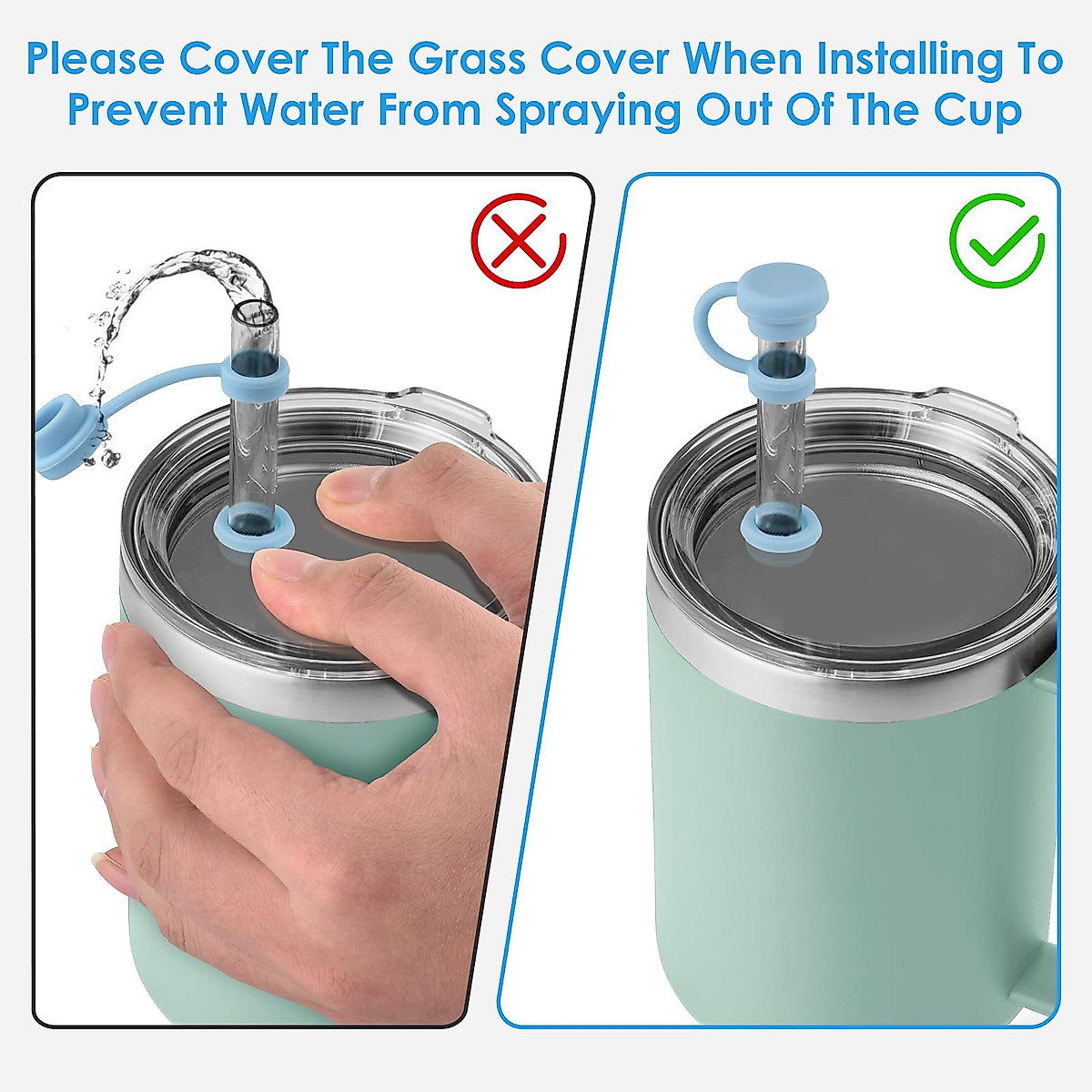 Please Cover The Grass Cover When Installing To Prevent Water From Spraying Out Of The Cup