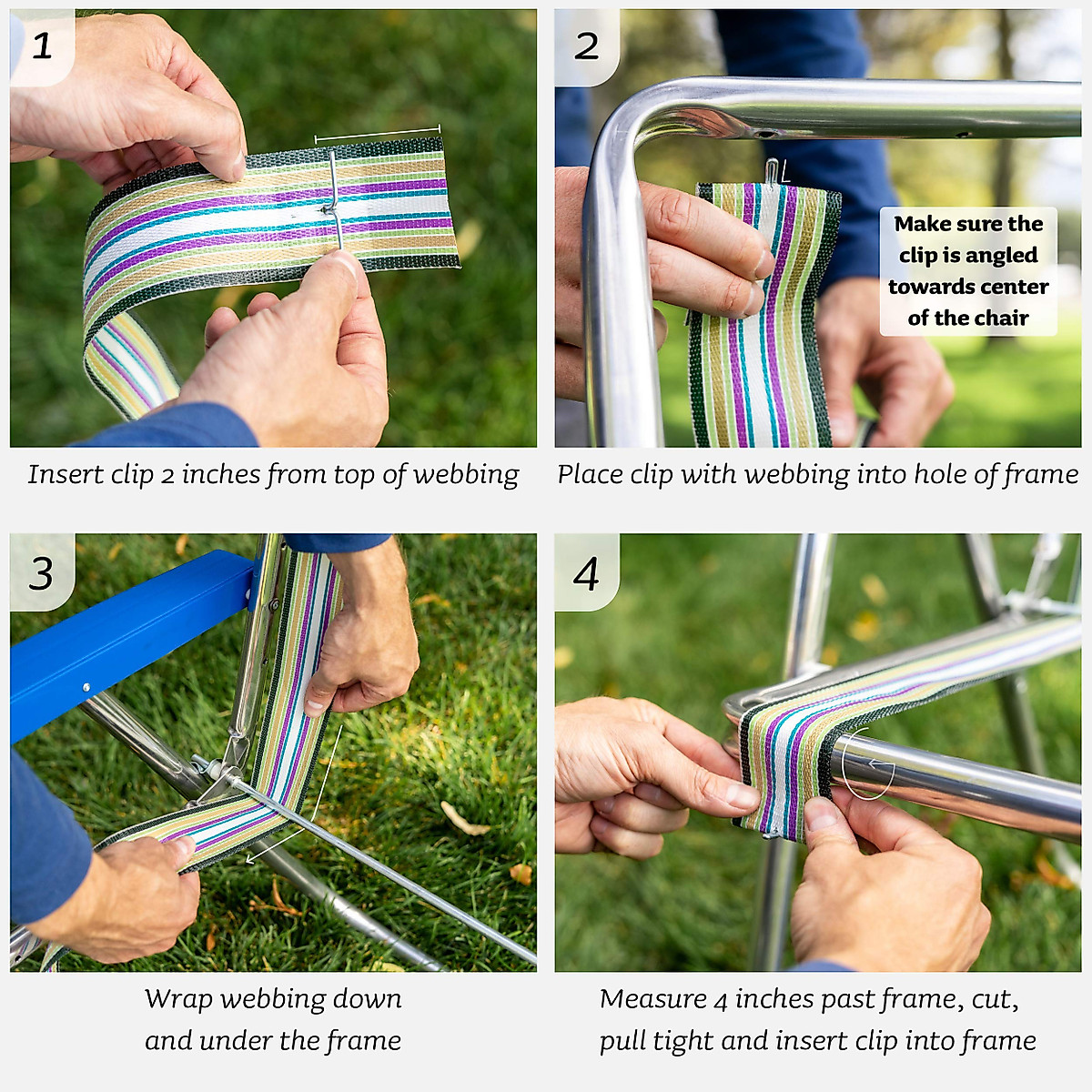 1

Insert clip 2 inches from top of webbing

2

Make sure the clip is angled towards center of the chair

Place clip with webbing into hole of frame

3

Wrap webbing down and under the frame

4

Measure 4 inches past frame, cut, pull tight and insert clip into frame