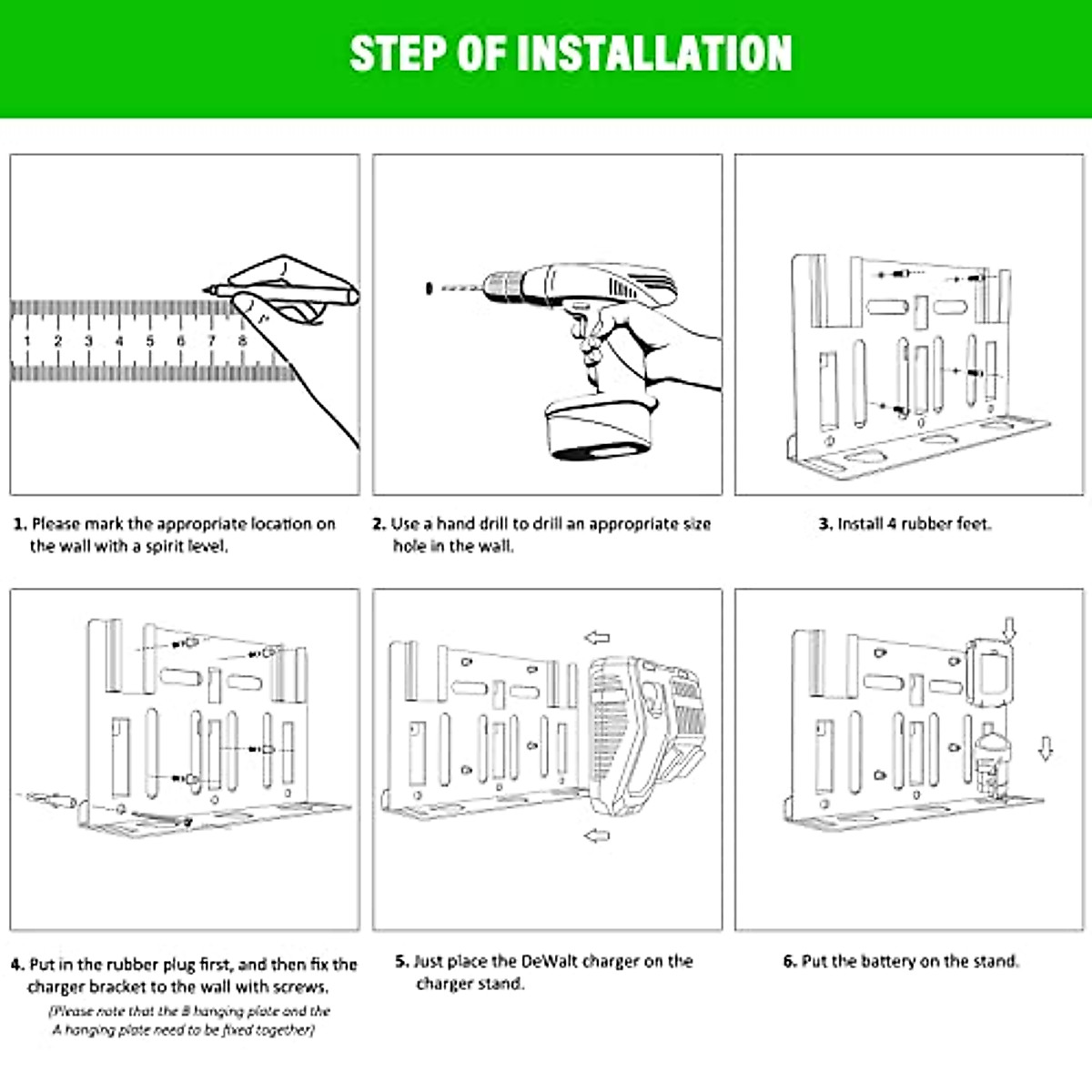 STEP OF INSTALLATION

1 2 3 4 5 6 7 8

1. Please mark the appropriate location on the wall with a spirit level.

2. Use a hand drill to drill an appropriate size hole in the wall.

3. Install 4 rubber feet.

4. Put in the rubber plug first, and then fix the charger bracket to the wall with screws.
(Please note that the B hanging plate and the A hanging plate need to be fixed together)

5. Just place the DeWalt charger on the charger stand.

6. Put the battery on the stand.