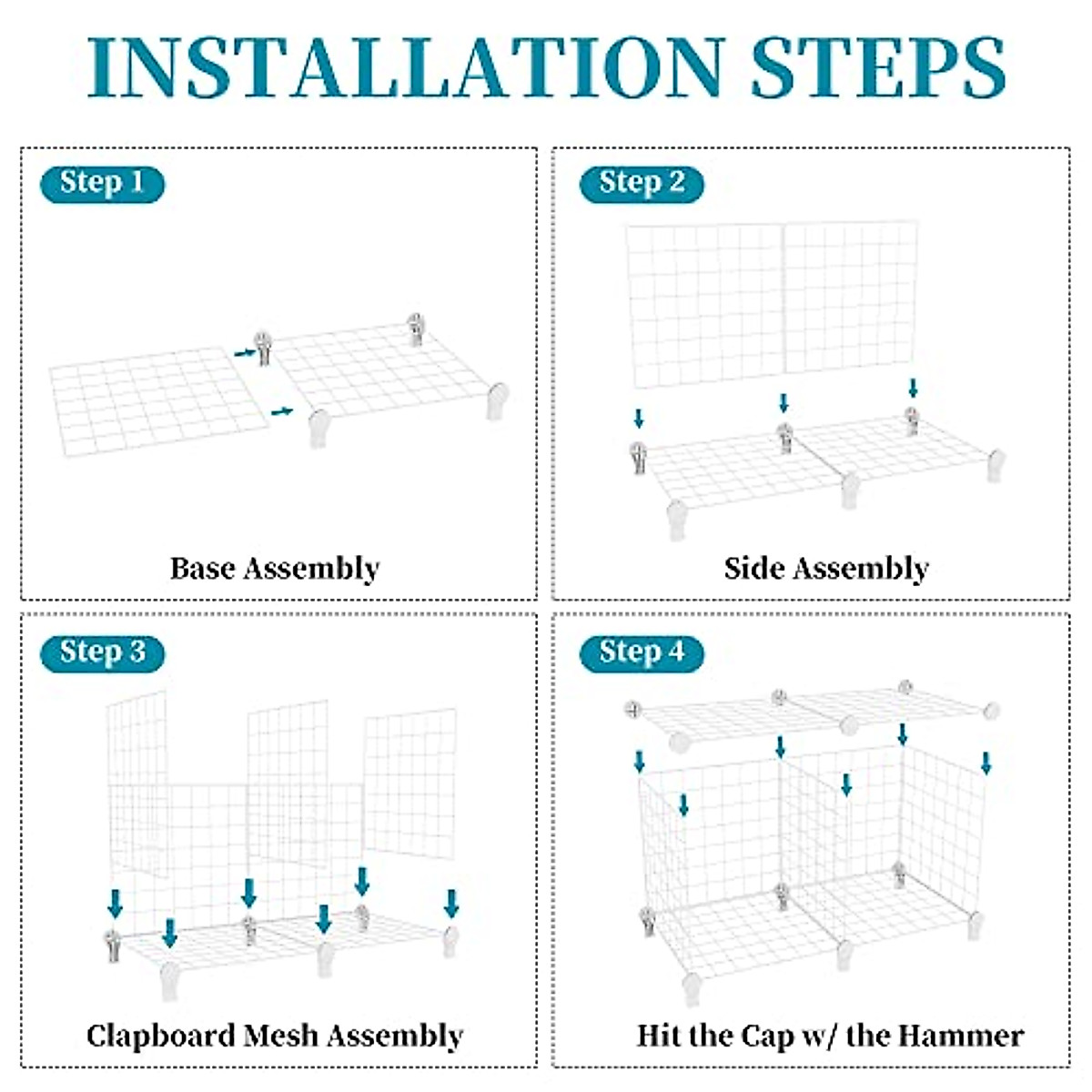 INSTALLATION STEPS

Step 1

Base Assembly

Step 2

Side Assembly

Step 3

Clapboard Mesh Assembly

Step 4

Hit the Cap w/ the Hammer