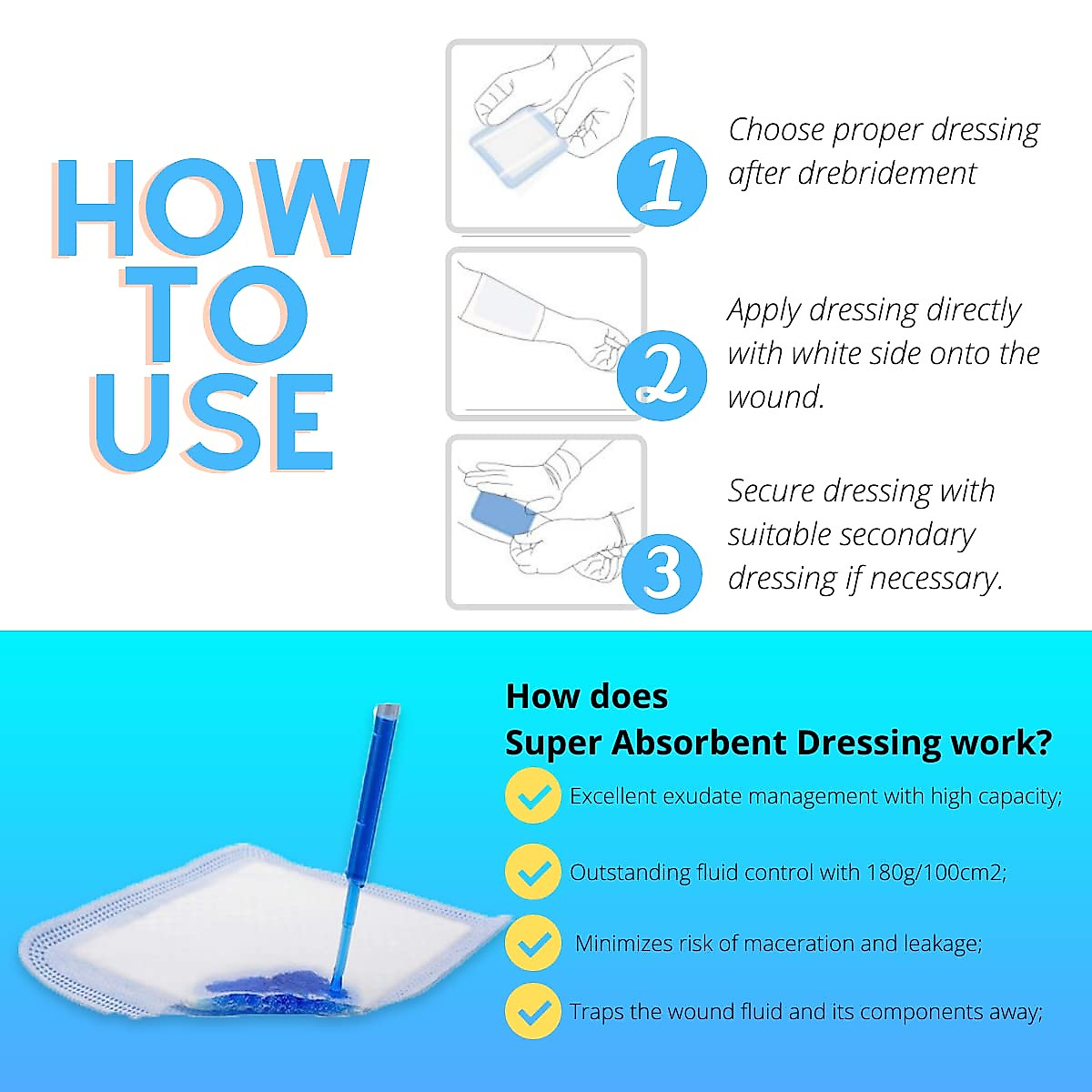 HOW TO USE

1 Choose proper dressing after drebridement

2 Apply dressing directly with white side onto the wound.

3 Secure dressing with suitable secondary dressing if necessary.

How does
Super Absorbent Dressing work?

Excellent exudate management with high capacity;

Outstanding fluid control with 180g/100cm2;

Minimizes risk of maceration and leakage;

Traps the wound fluid and its components away;