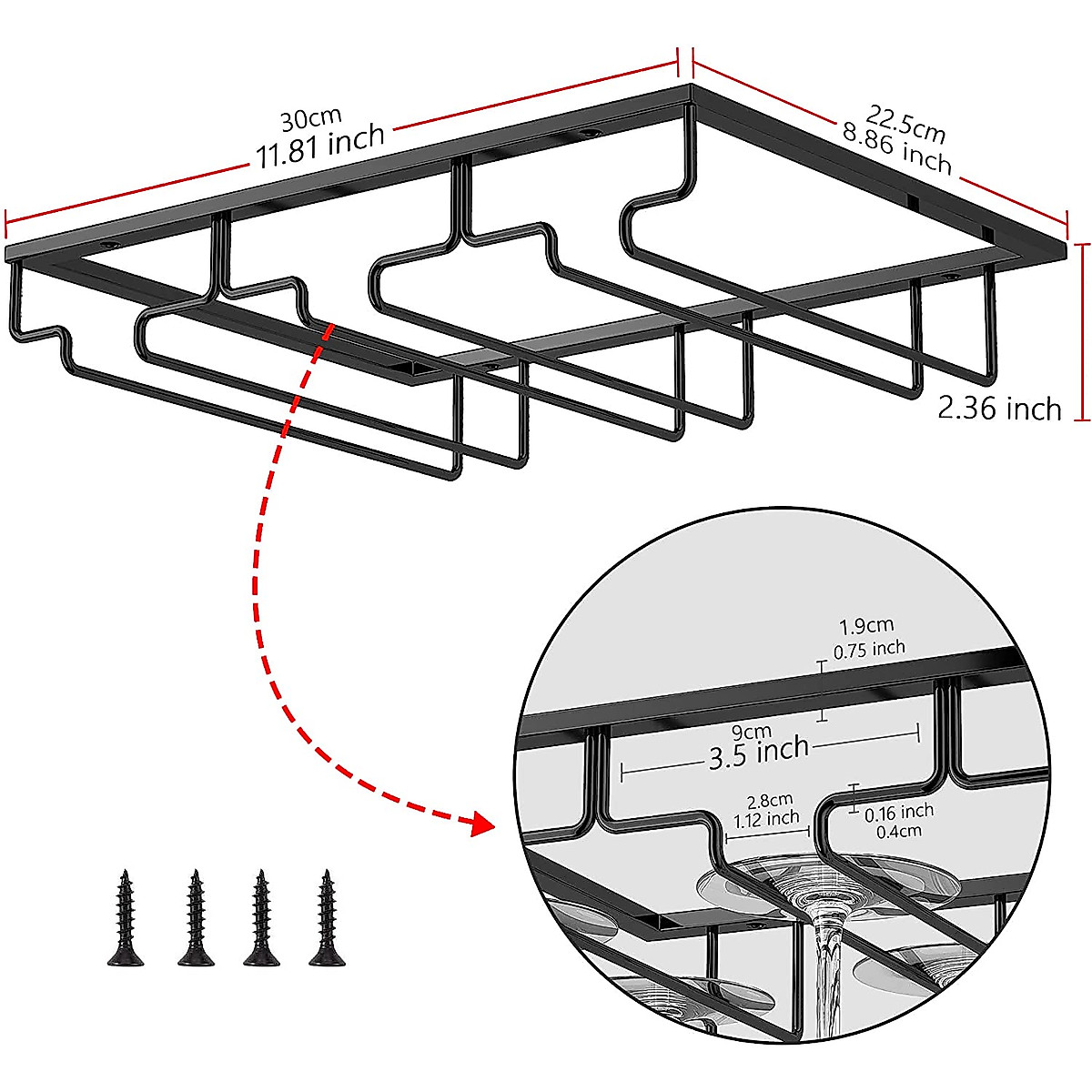 30cm
11.81 inch

22.5cm
8.86 inch

2.36 inch

1.9cm
0.75 inch

9cm
3.5 inch

2.8cm
1.12 inch

0.16 inch
0.4cm