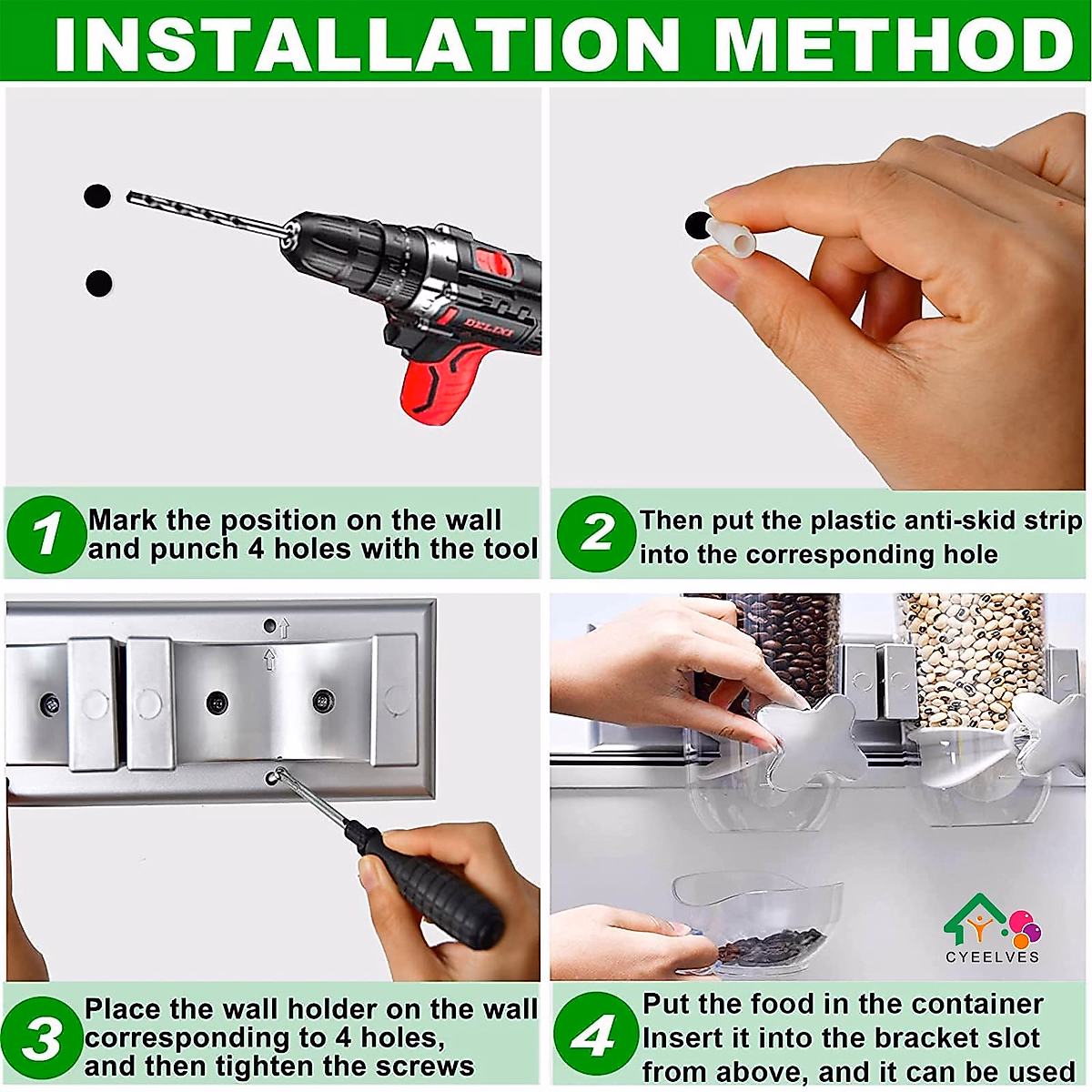 INSTALLATION METHOD

DELIXI

1 Mark the position on the wall and punch 4 holes with the tool

2 Then put the plastic anti-skid strip into the corresponding hole

3 Place the wall holder on the wall corresponding to 4 holes, and then tighten the screws

CYEELVES

4 Put the food in the container Insert it into the bracket slot from above, and it can be used