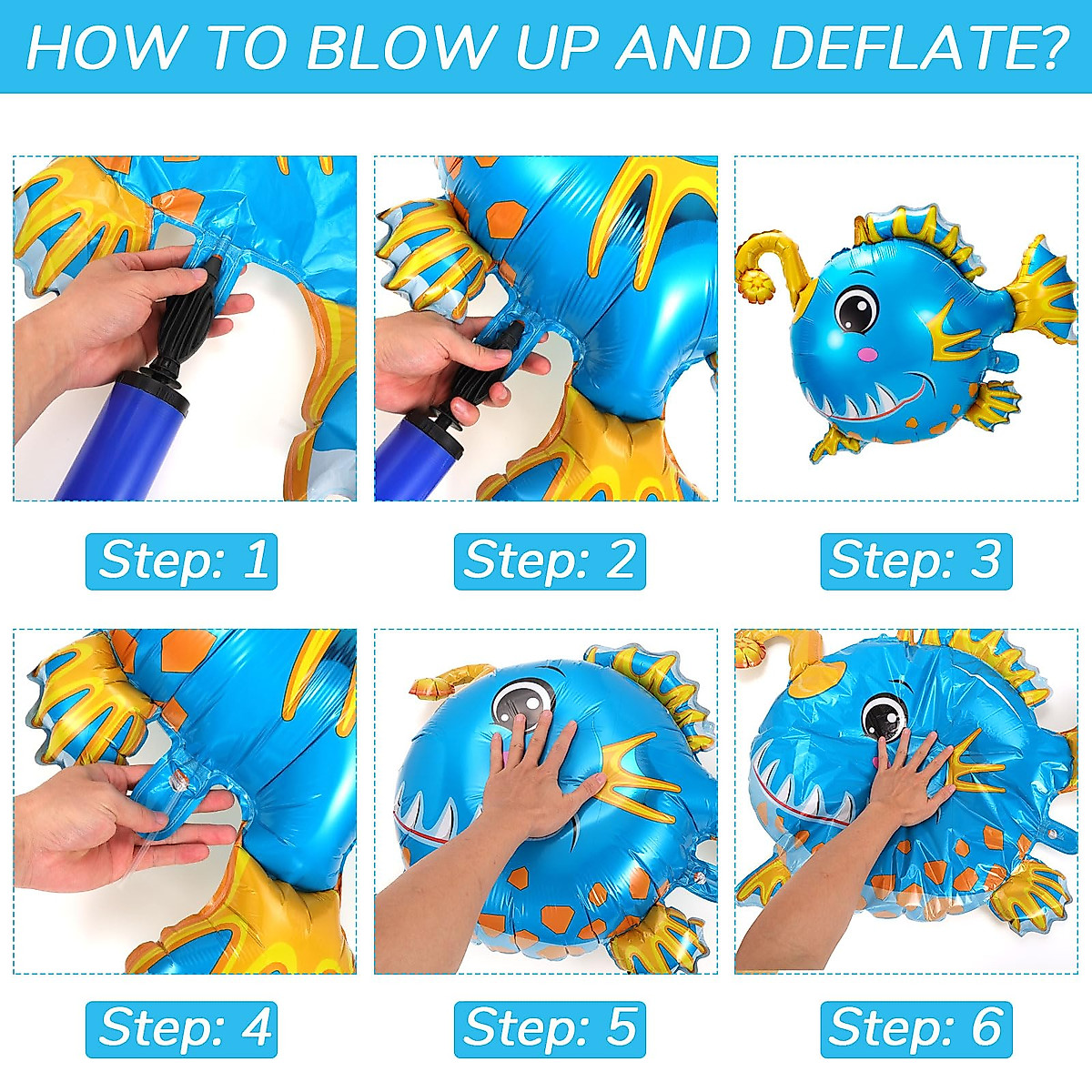 HOW TO BLOW UP AND DEFLATE?

Step: 1

Step: 2

Step: 3

Step: 4

Step: 5

Step: 6