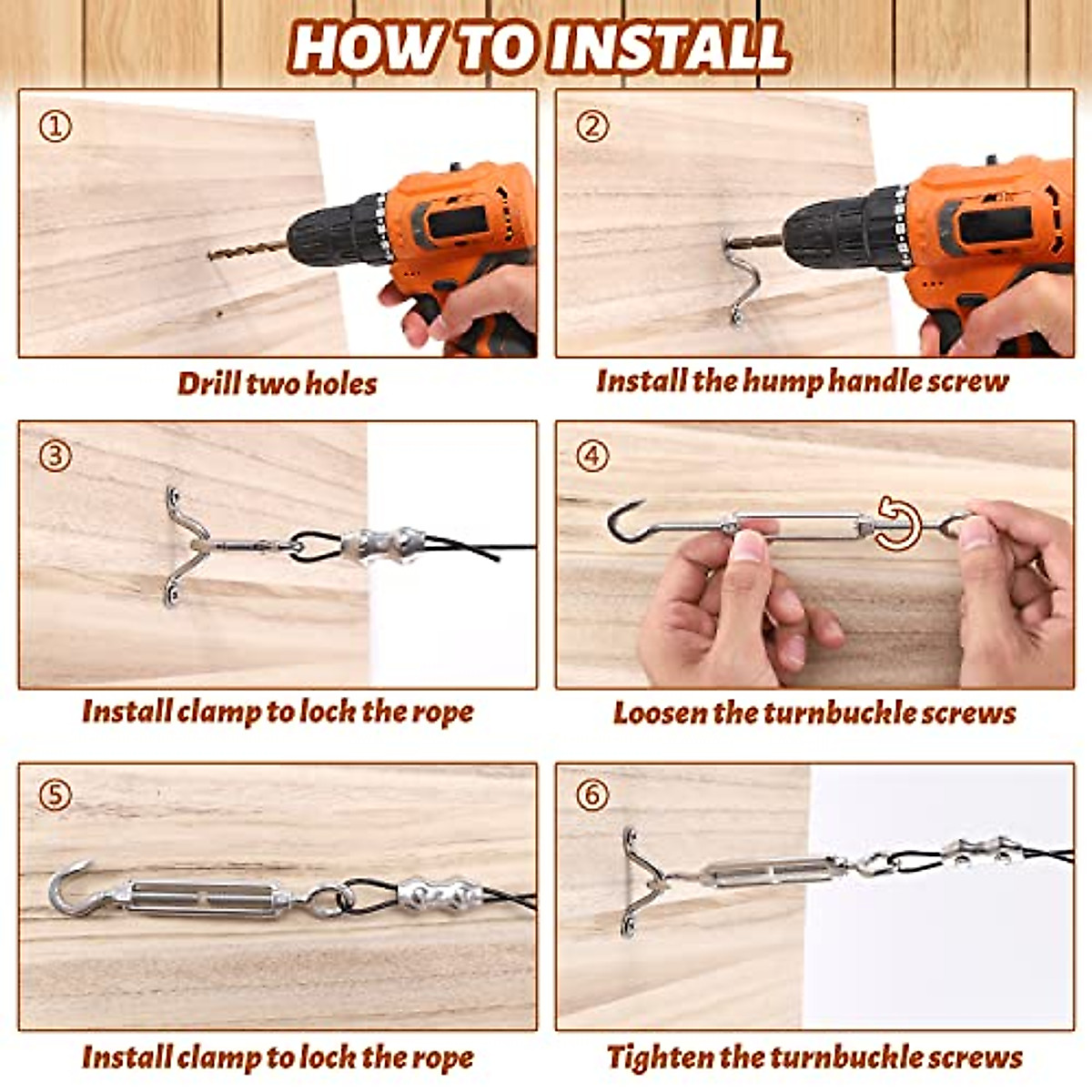 HOW TO INSTALL

①

Drill two holes

②

Install the hump handle screw

③

Install clamp to lock the rope

④

Loosen the turnbuckle screws

⑤

Install clamp to lock the rope

⑥

Tighten the turnbuckle screws