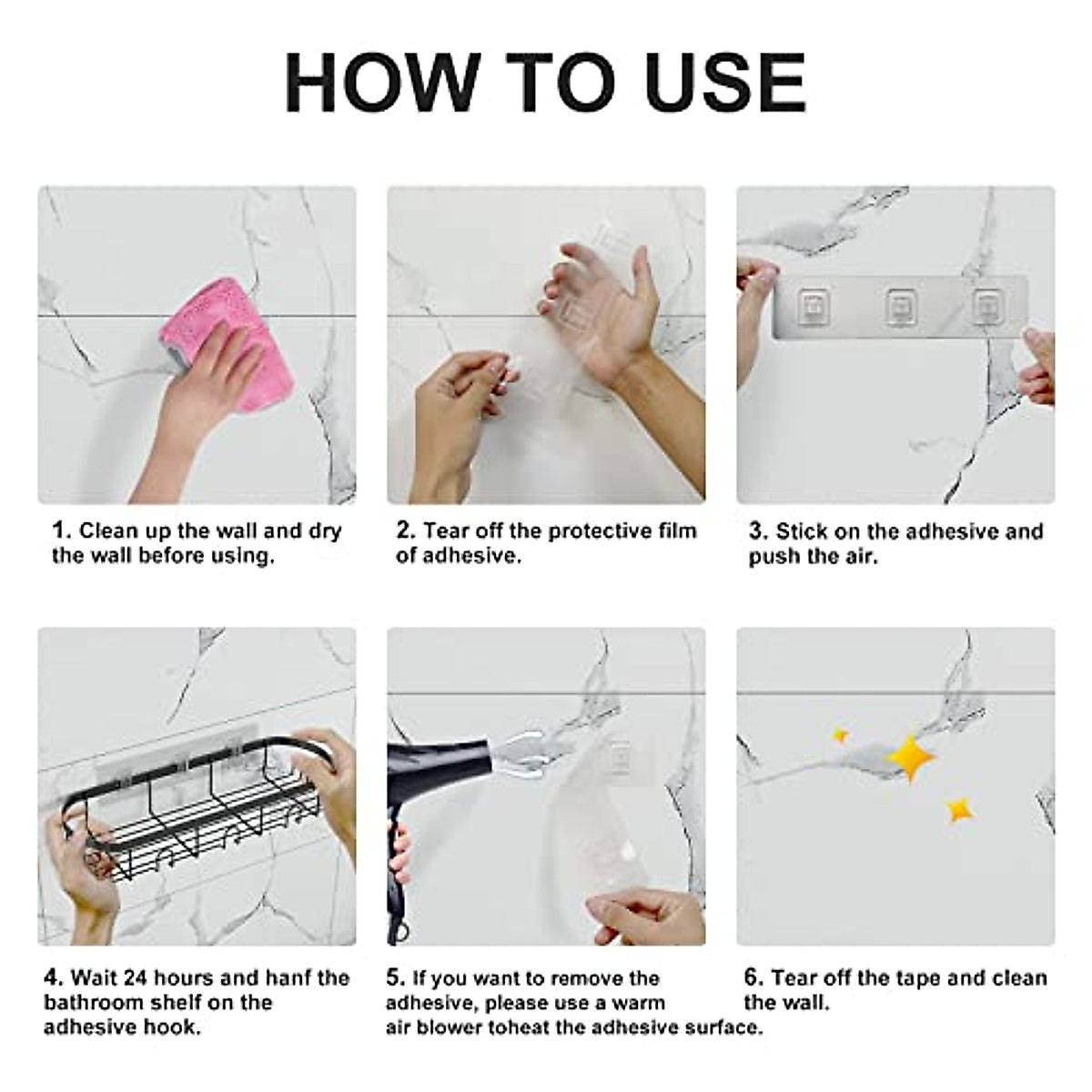 HOW TO USE

1. Clean up the wall and dry the wall before using.

2. Tear off the protective film of adhesive.

3. Stick on the adhesive and push the air.

4. Wait 24 hours and hanf the bathroom shelf on the adhesive hook.

5. If you want to remove the adhesive, please use a warm air blower toheat the adhesive surface.

6. Tear off the tape and clean the wall.