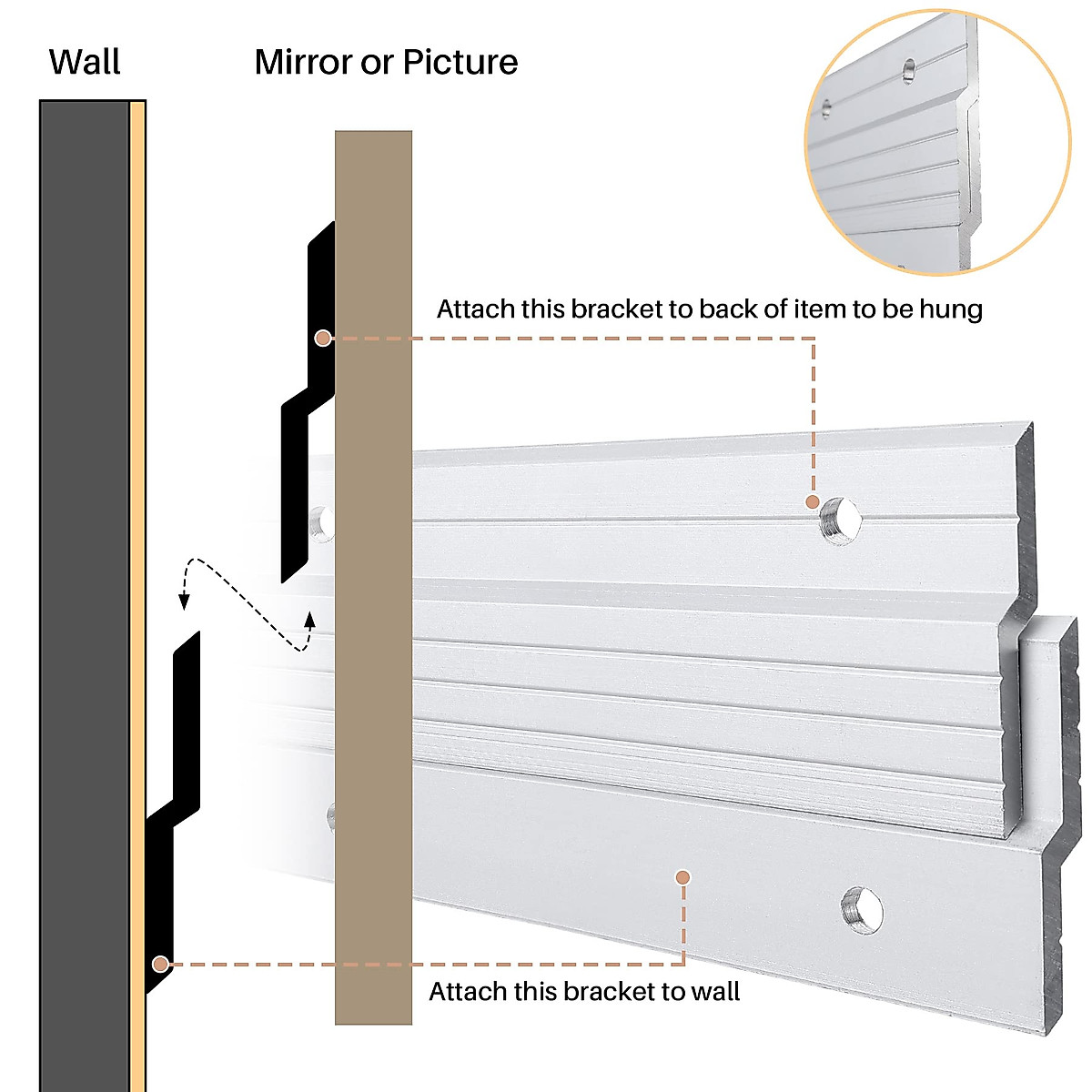 Wall

Mirror or Picture

Attach this bracket to back of item to be hung

Attach this bracket to wall