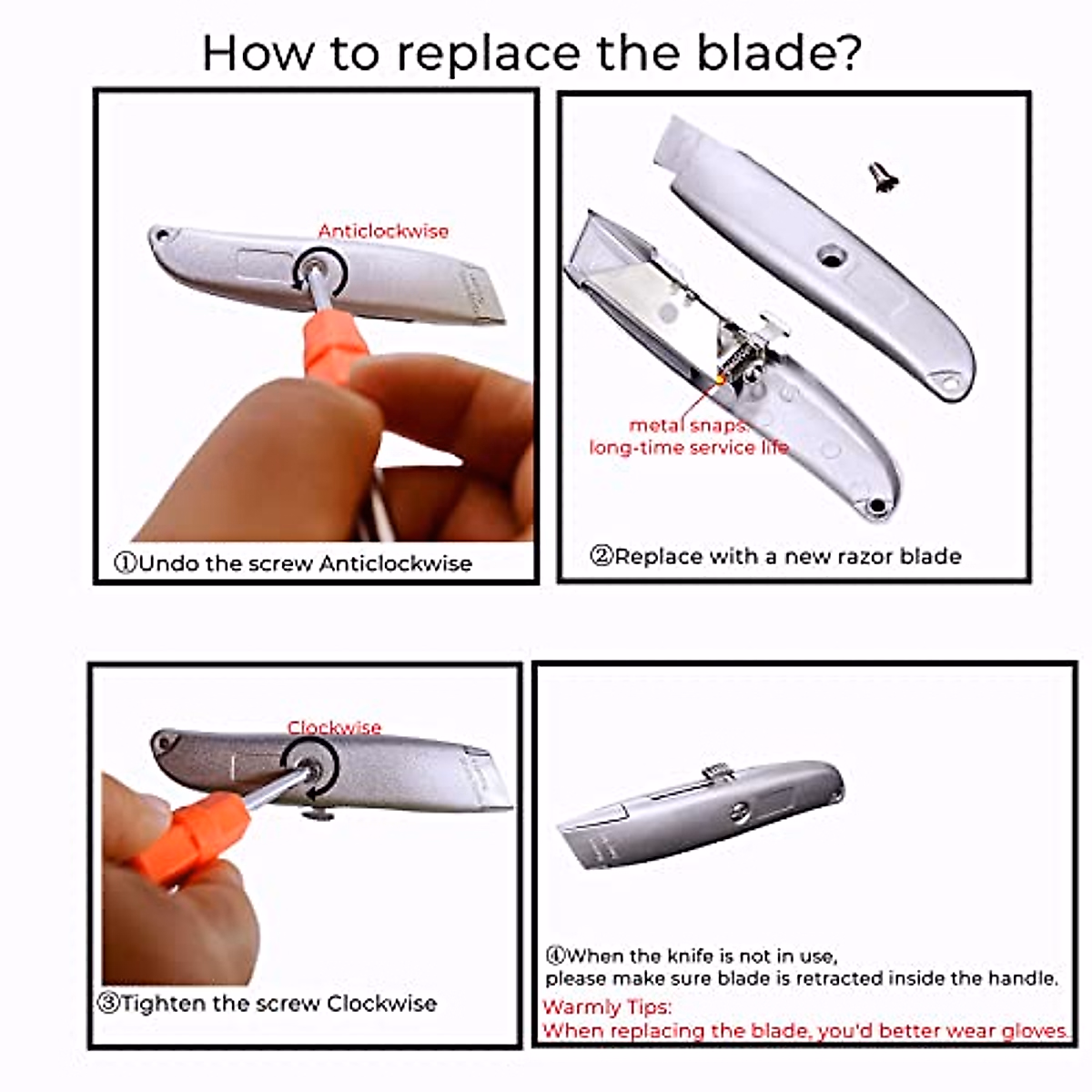 How to replace the blade?

Anticlockwise

①Undo the screw Anticlockwise

metal snaps:
long-time service life

②Replace with a new razor blade

Clockwise

③Tighten the screw Clockwise

④When the knife is not in use, please make sure blade is retracted inside the handle.
Warmly Tips:
When replacing the blade, you'd better wear gloves.