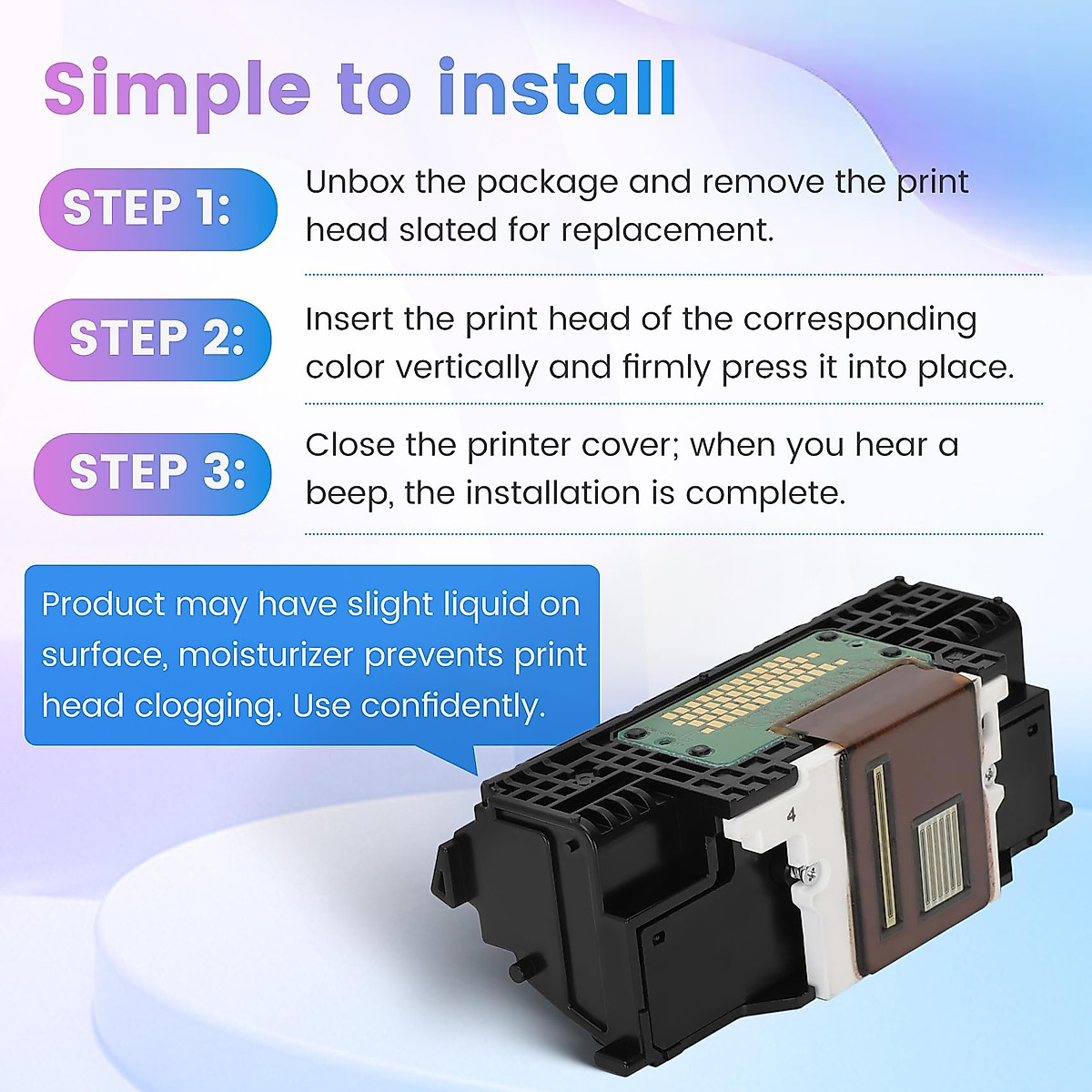 Simple to install

STEP 1:
Unbox the package and remove the print head slated for replacement.

STEP 2:
Insert the print head of the corresponding color vertically and firmly press it into place.

STEP 3:
Close the printer cover; when you hear a beep, the installation is complete.

Product may have slight liquid on surface, moisturizer prevents print head clogging. Use confidently.

4