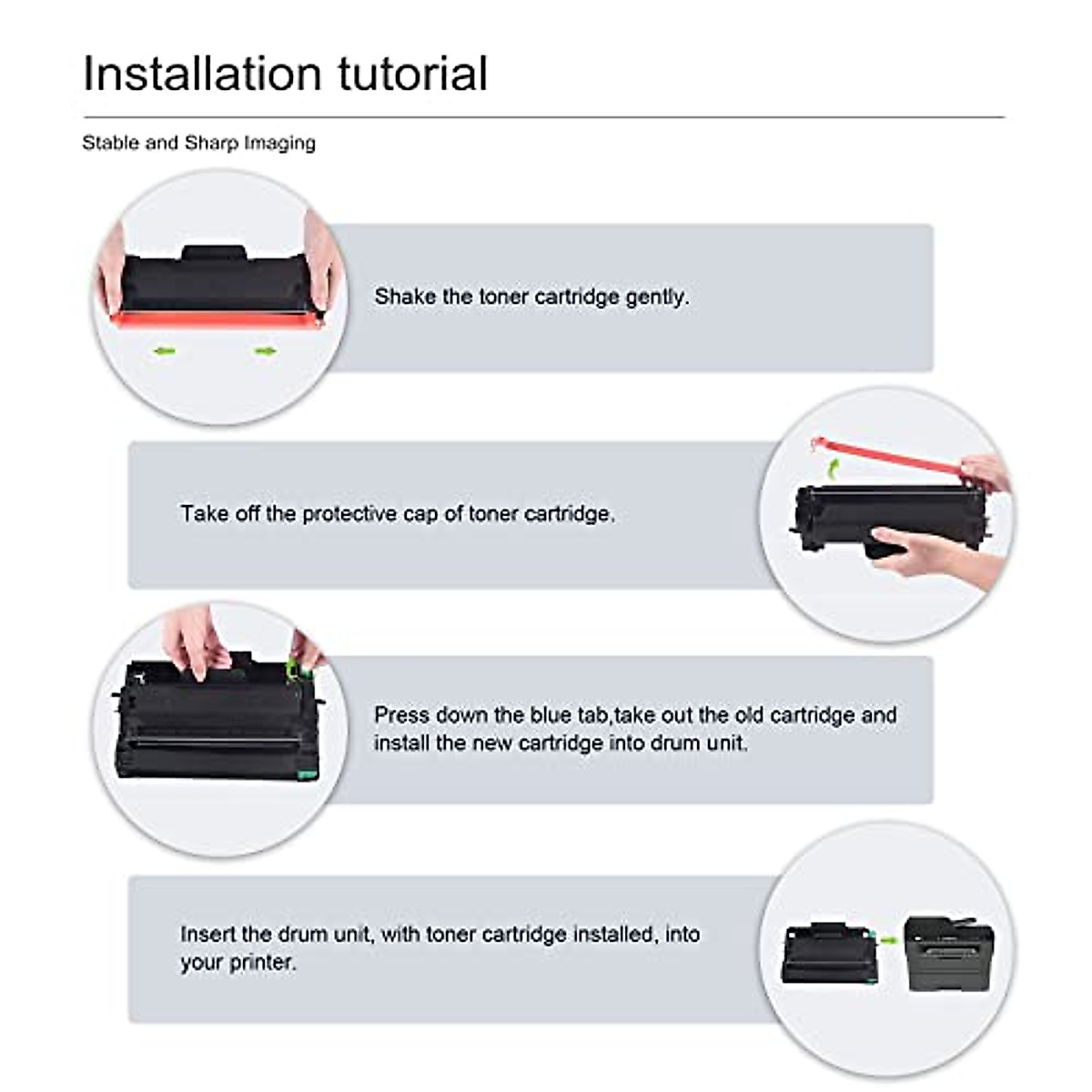 Installation tutorial

Stable and Sharp Imaging

Shake the toner cartridge gently.

Take off the protective cap of toner cartridge.

Press down the blue tab,take out the old cartridge and install the new cartridge into drum unit.

Insert the drum unit, with toner cartridge installed, into your printer.